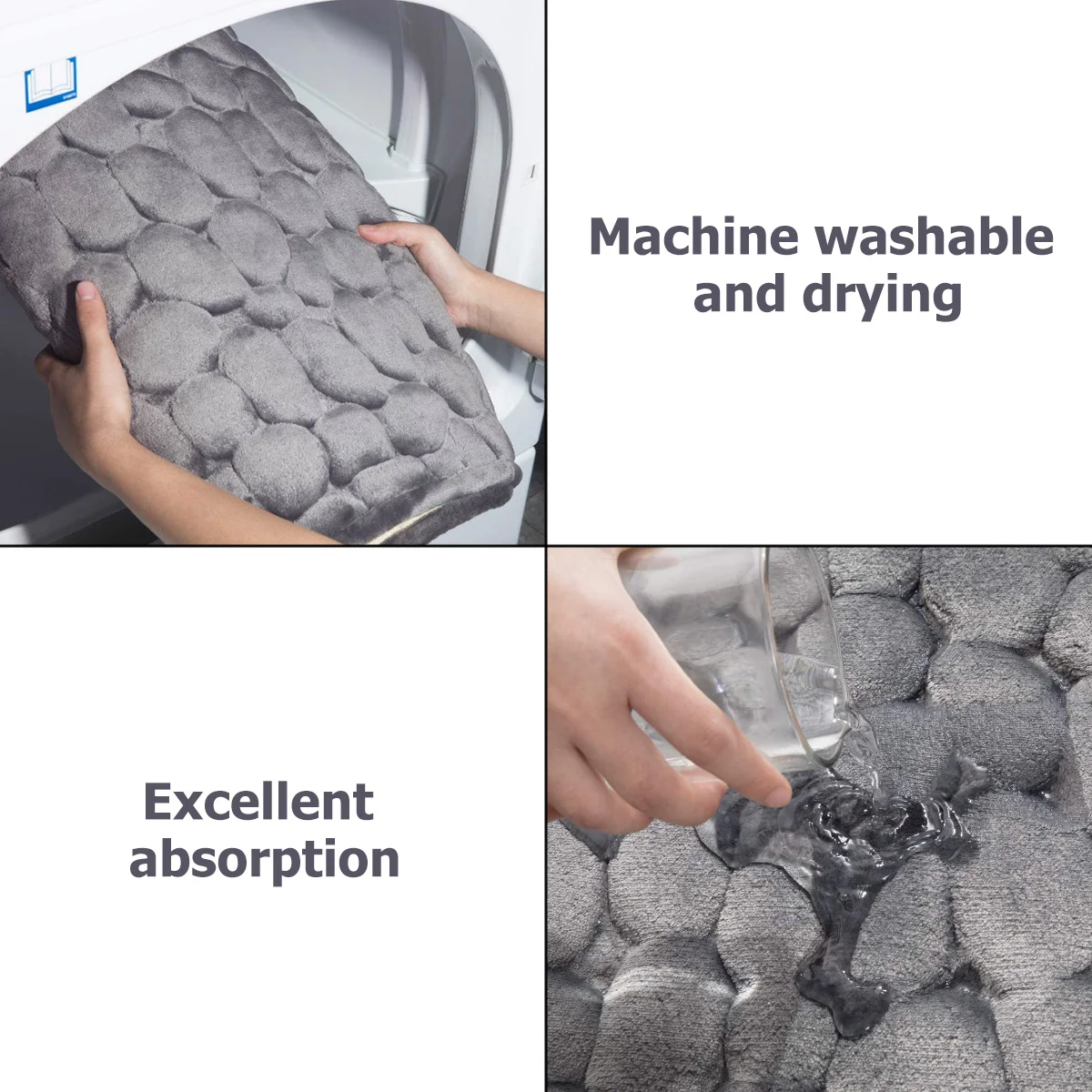 Machine washable and drying

Excellent absorption