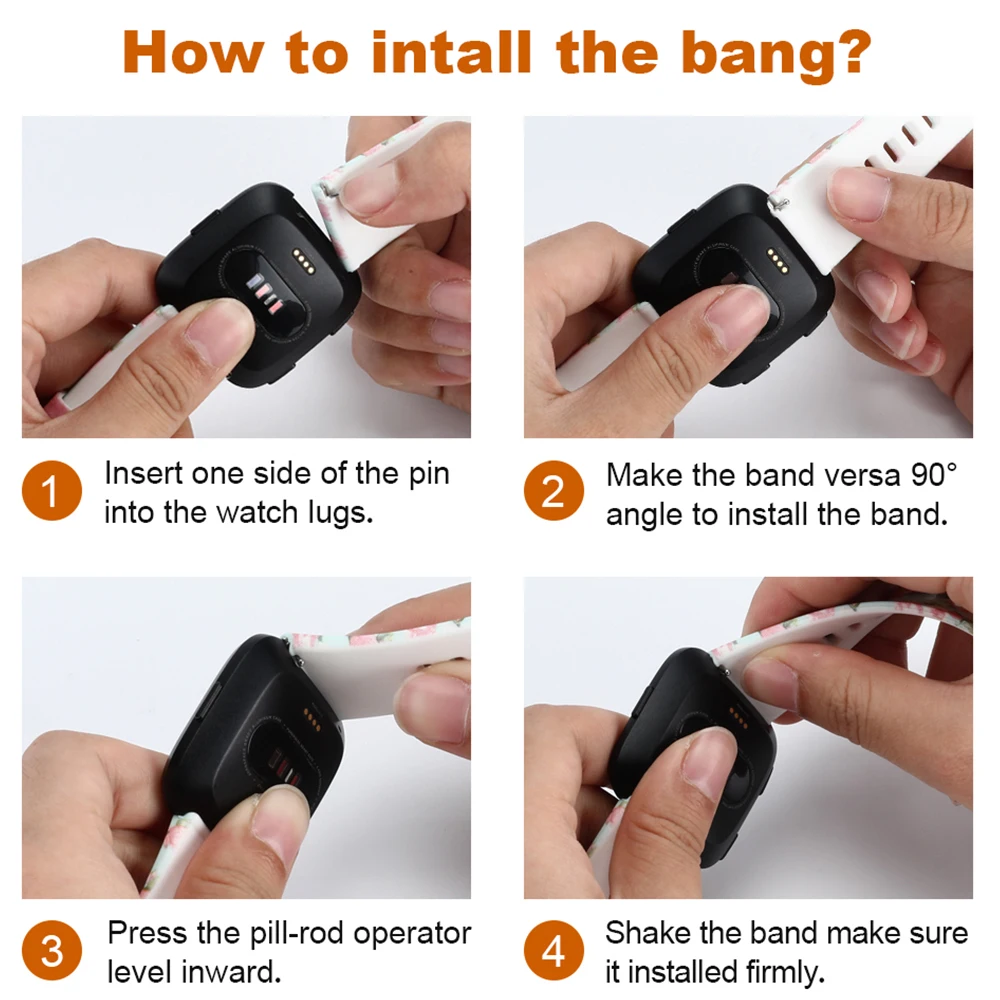 How to intall the bang?

1 Insert one side of the pin into the watch lugs.

2 Make the band versa 90° angle to install the band.

3 Press the pill-rod operator level inward.

4 Shake the band make sure it installed firmly.