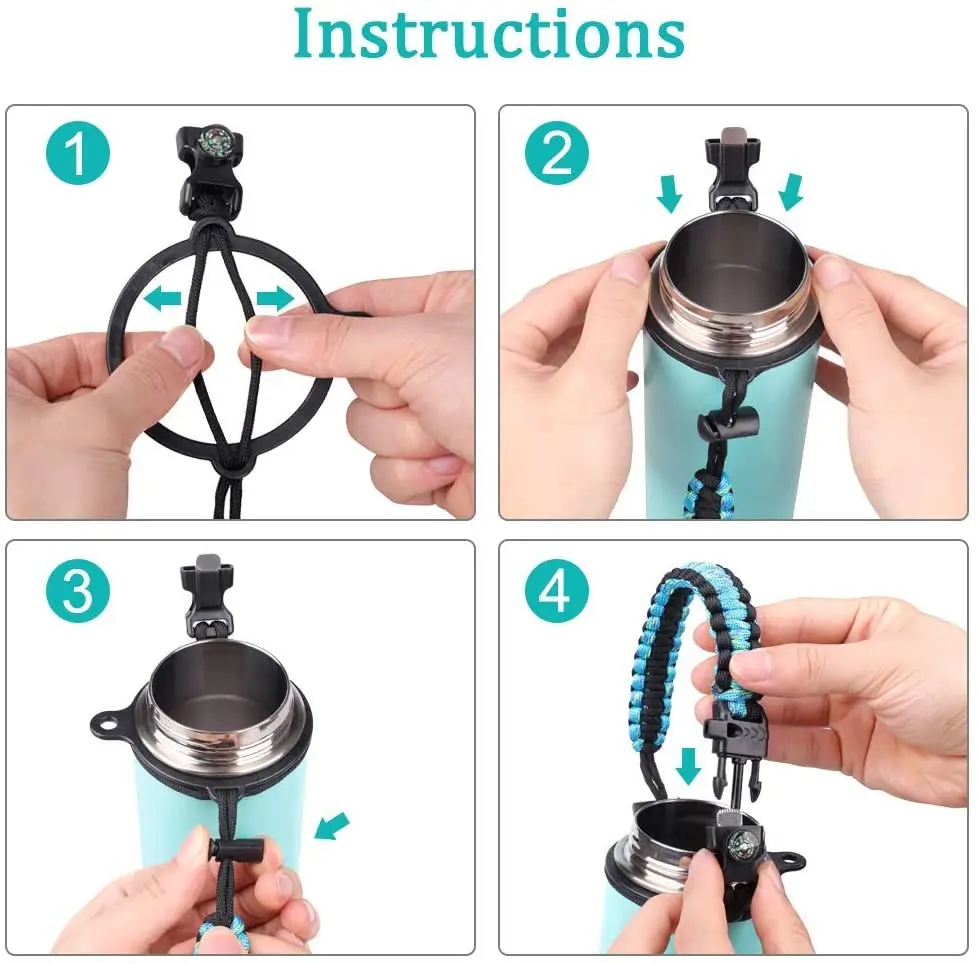 Instructions

1

2

3

4