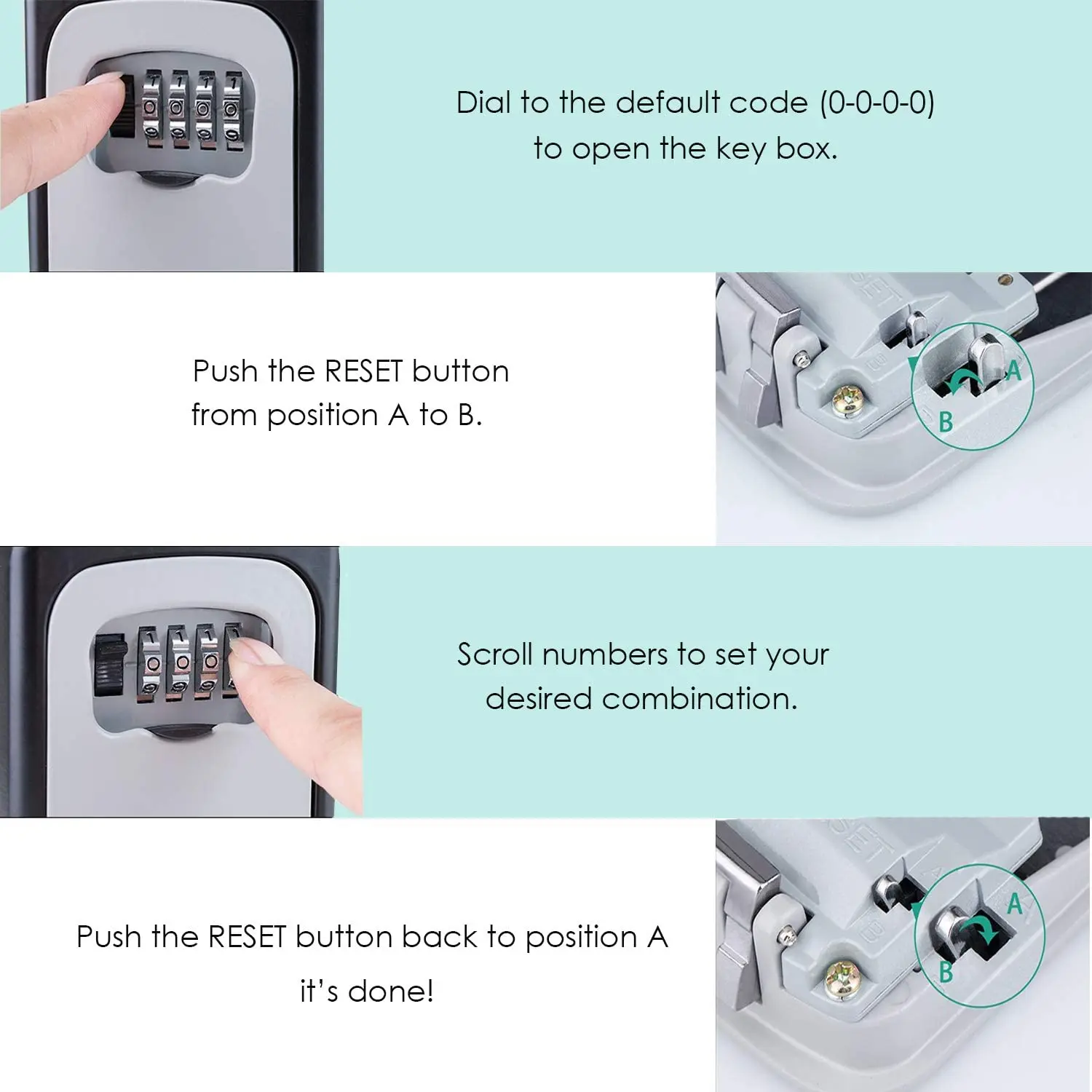 Dial to the default code (0-0-0-0) to open the key box.

Push the RESET button from position A to B.

A

B

Scroll numbers to set your desired combination.

Push the RESET button back to position A it's done!

A

B