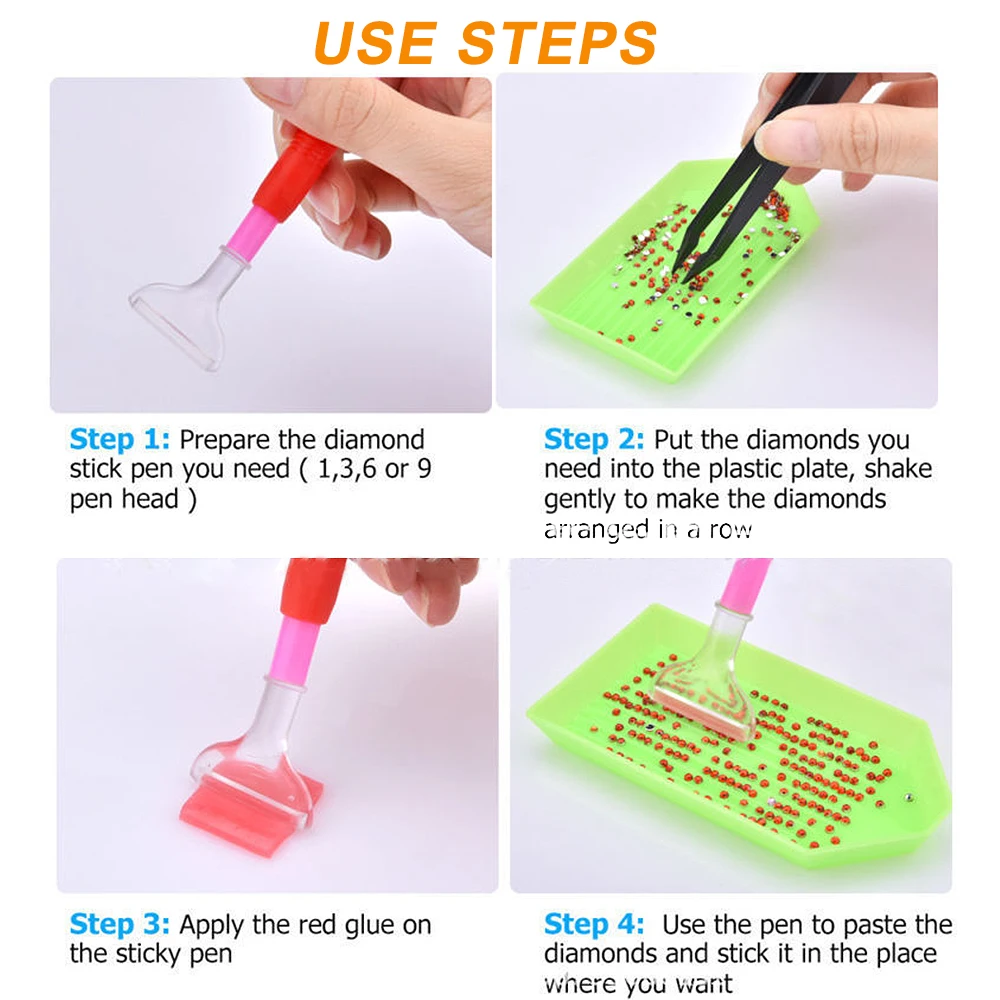 USE STEPS

Step 1: Prepare the diamond stick pen you need ( 1,3,6 or 9 pen head )

Step 2: Put the diamonds you need into the plastic plate, shake gently to make the diamonds arranged in a row

Step 3: Apply the red glue on the sticky pen

Step 4: Use the pen to paste the diamonds and stick it in the place where you want