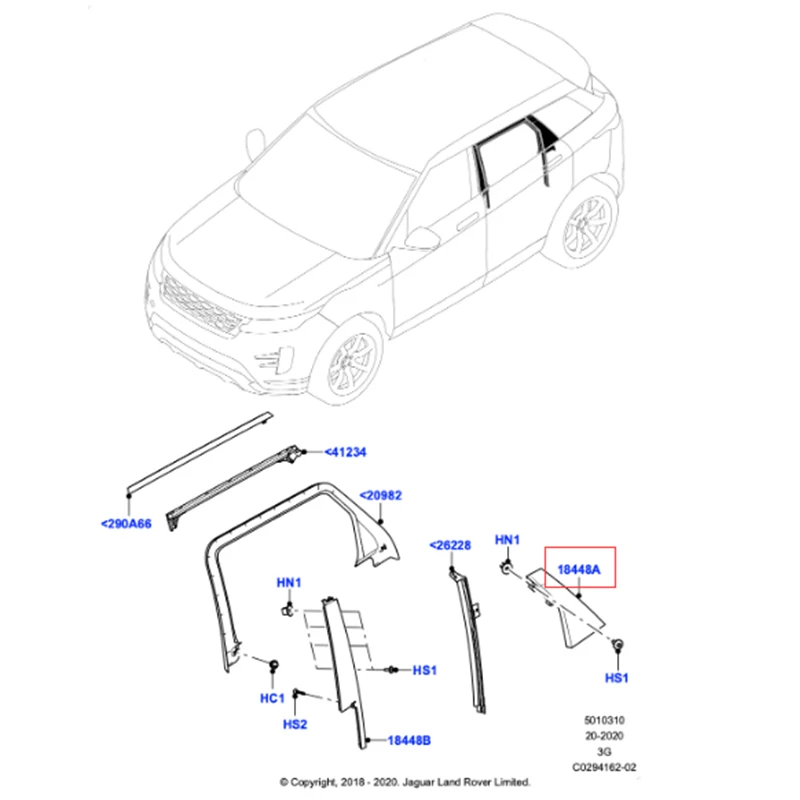 <41234

<290A66

<20982

<26228

HN1

18448A

HN1

HS1

HS1

HC1

HS2

18448B

5010310
20-2020
3G
C0294162-02

© Copyright, 2018 - 2020. Jaguar Land Rover Limited.