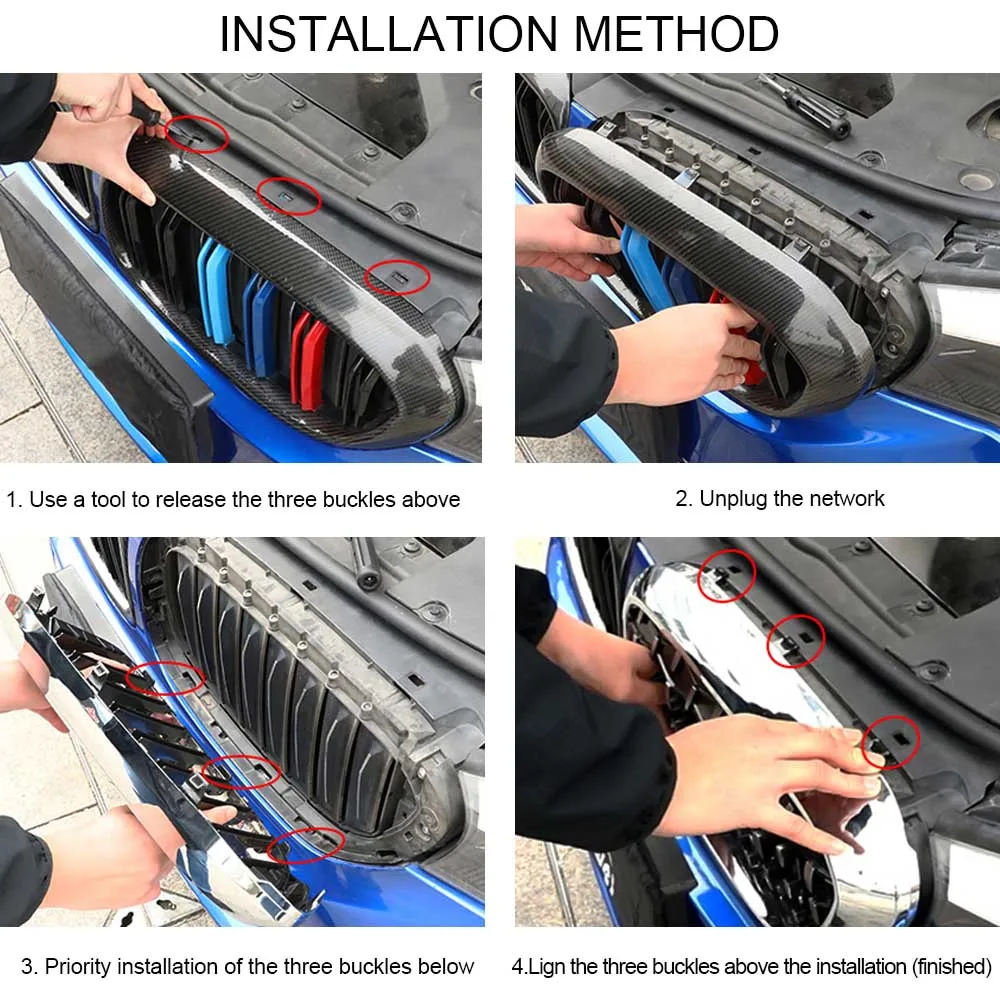 INSTALLATION METHOD

1. Use a tool to release the three buckles above

2. Unplug the network

3. Priority installation of the three buckles below

4.Lign the three buckles above the installation (finished)