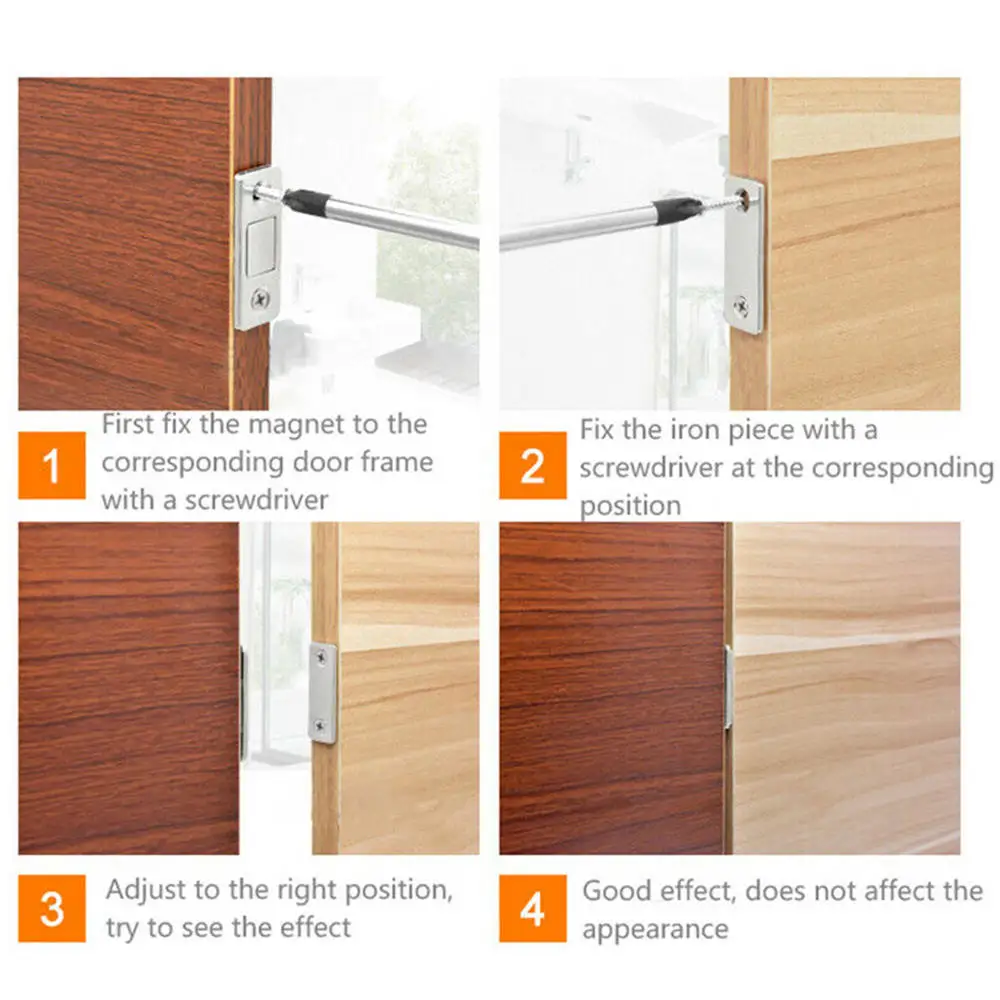 1 First fix the magnet to the corresponding door frame with a screwdriver

2 Fix the iron piece with a screwdriver at the corresponding position

3 Adjust to the right position, try to see the effect

4 Good effect, does not affect the appearance