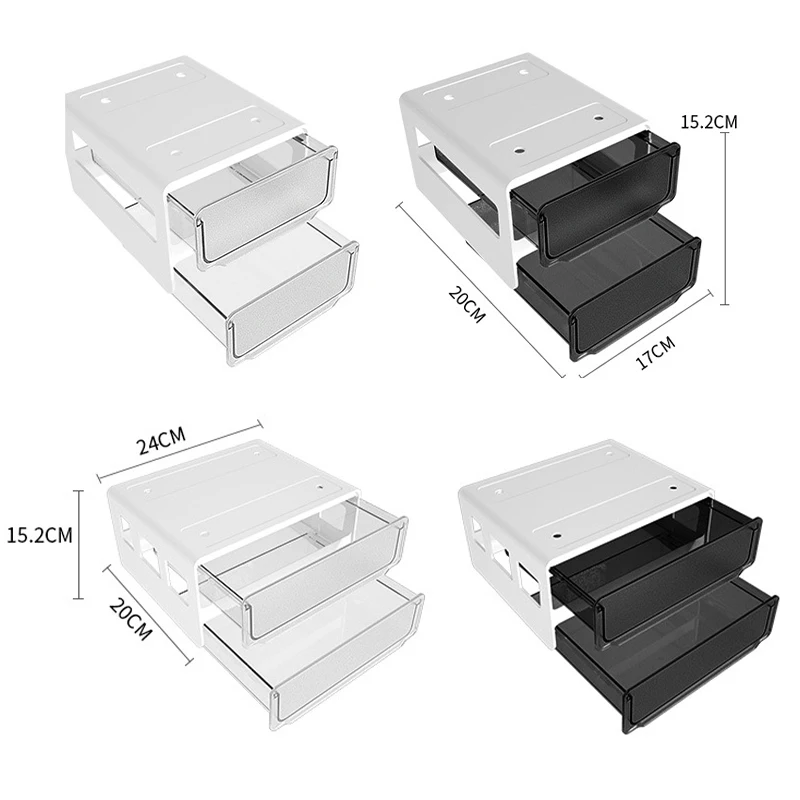 15.2CM
20CM
17CM
24CM
15.2CM
20CM