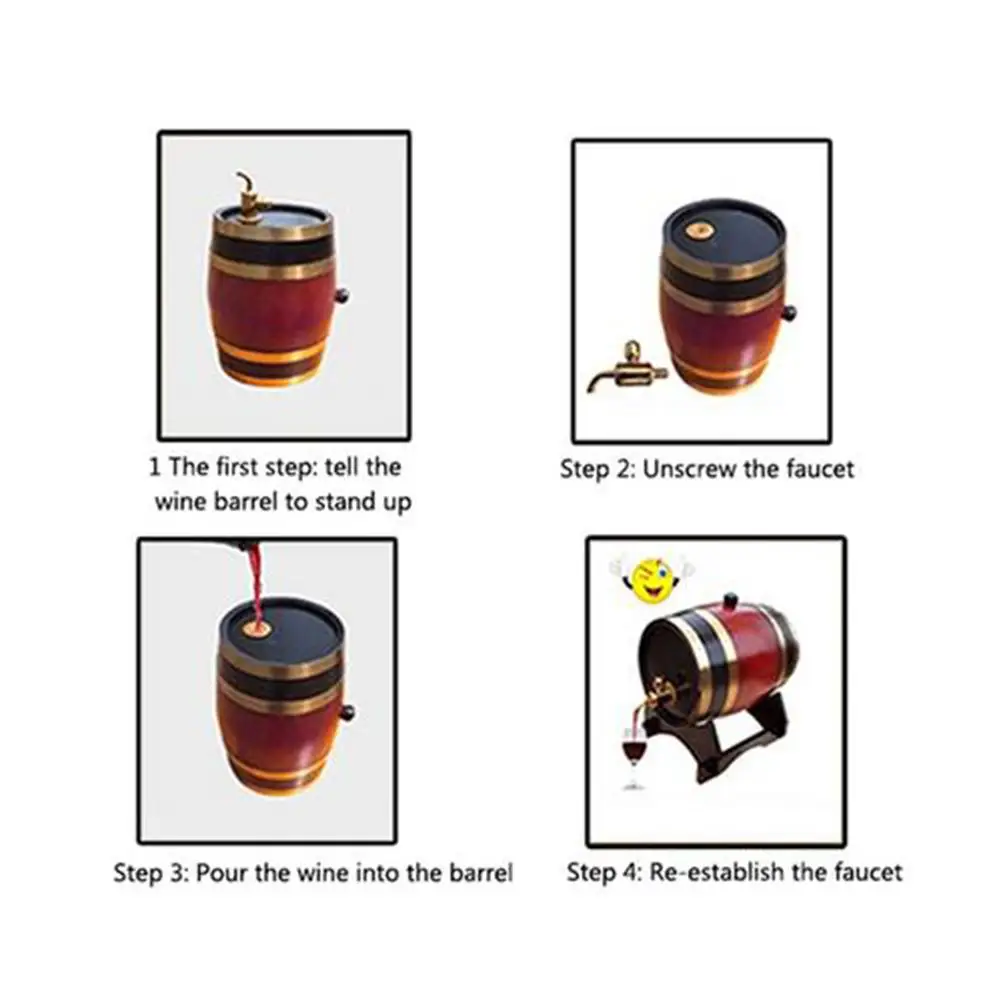 1 The first step: tell the wine barrel to stand up

Step 2: Unscrew the faucet

Step 3: Pour the wine into the barrel

Step 4: Re-establish the faucet