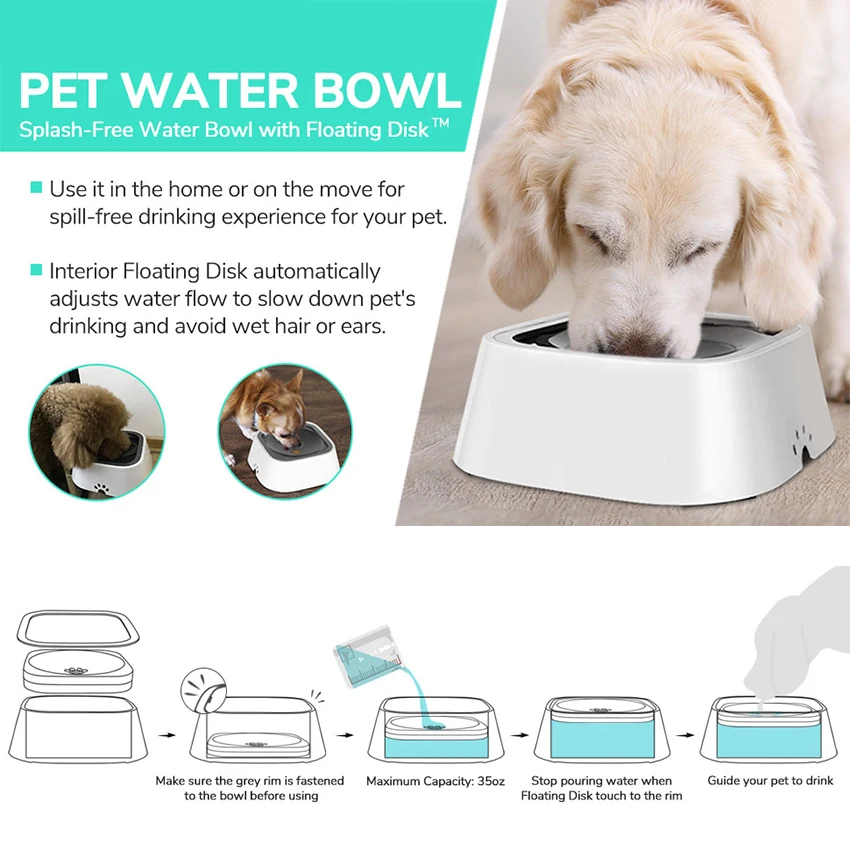 PET WATER BOWL
Splash-Free Water Bowl with Floating Disk™

Use it in the home or on the move for spill-free drinking experience for your pet.

Interior Floating Disk automatically adjusts water flow to slow down pet's drinking and avoid wet hair or ears.

Make sure the grey rim is fastened to the bowl before using

Maximum Capacity: 35oz

Stop pouring water when Floating Disk touch to the rim

Guide your pet to drink