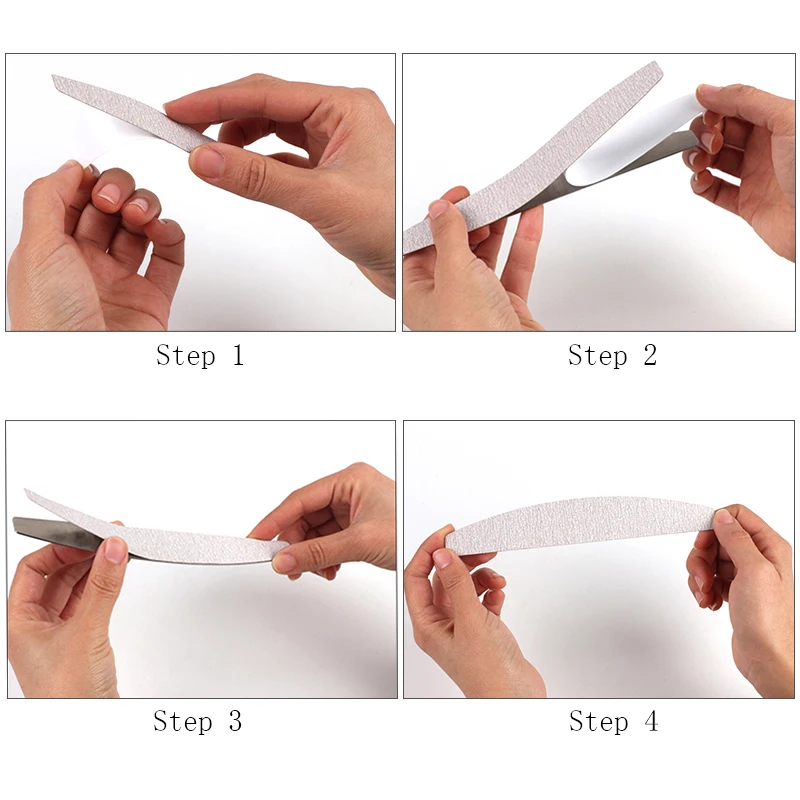 Step 1

Step 2

Step 3

Step 4