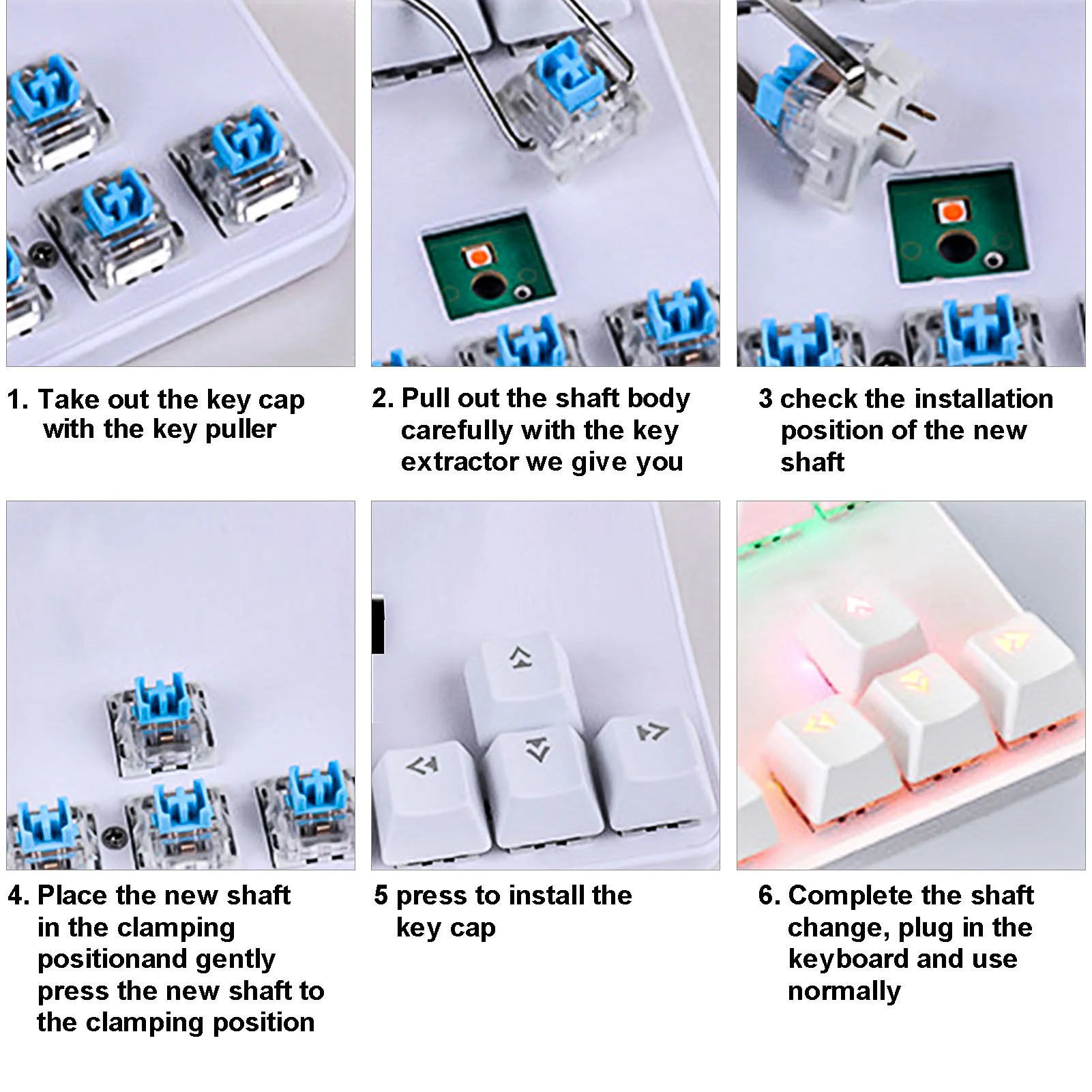 1. Take out the key cap with the key puller

2. Pull out the shaft body carefully with the key extractor we give you

3 check the installation position of the new shaft

4. Place the new shaft in the clamping positionand gently press the new shaft to the clamping position

5 press to install the key cap

6. Complete the shaft change, plug in the keyboard and use normally