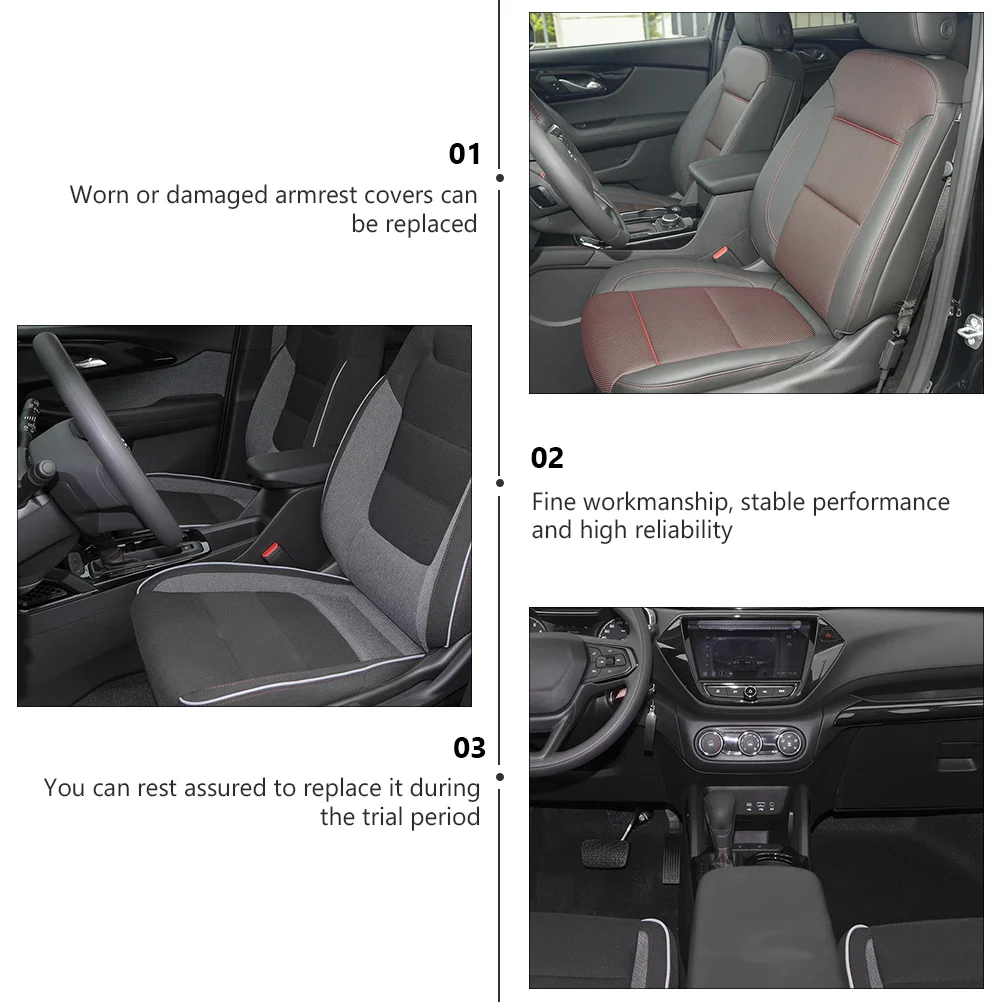 01

Worn or damaged armrest covers can be replaced

02

Fine workmanship, stable performance and high reliability

03

You can rest assured to replace it during the trial period