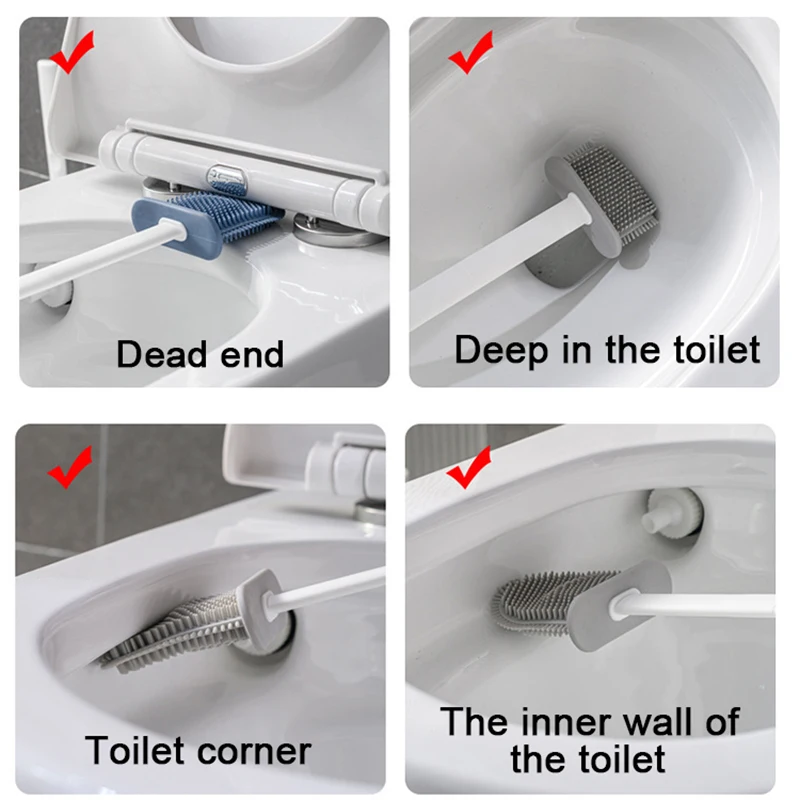 Dead end

Deep in the toilet

Toilet corner

The inner wall of the toilet