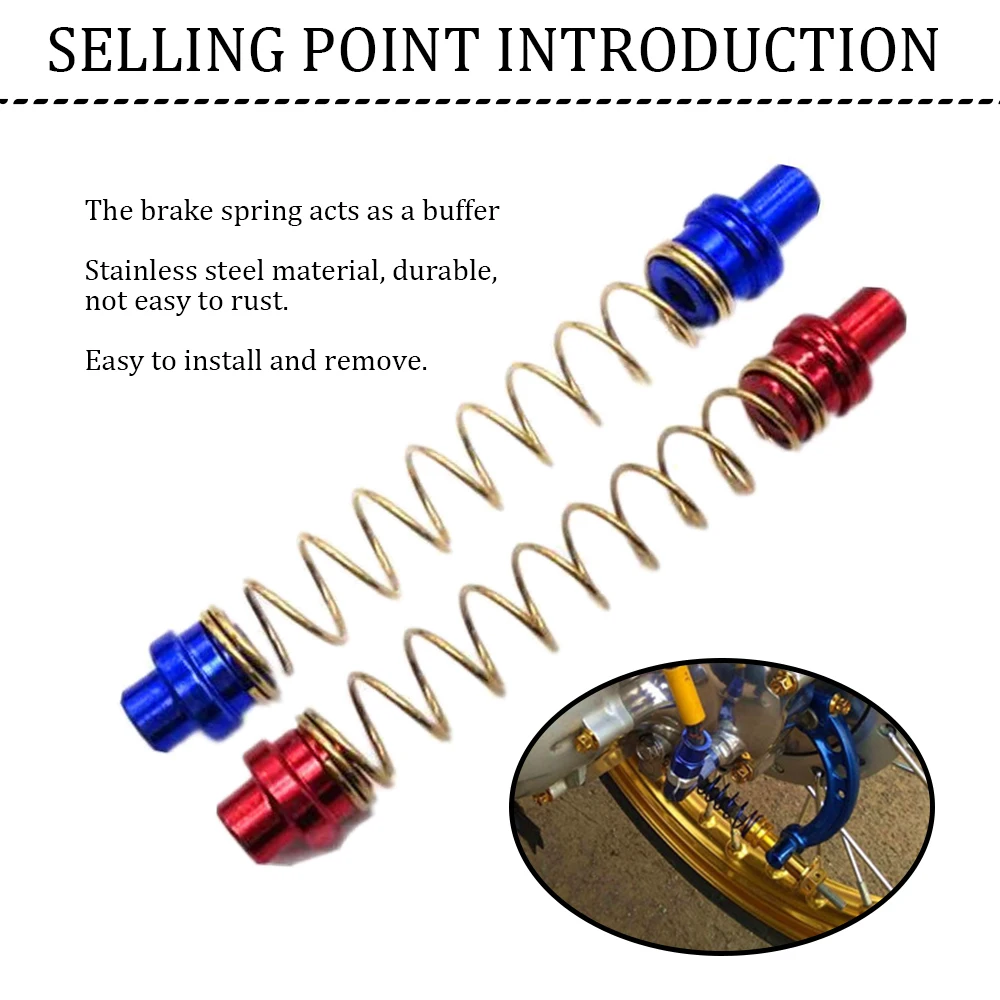 SELLING POINT INTRODUCTION

The brake spring acts as a buffer

Stainless steel material, durable, not easy to rust.

Easy to install and remove.