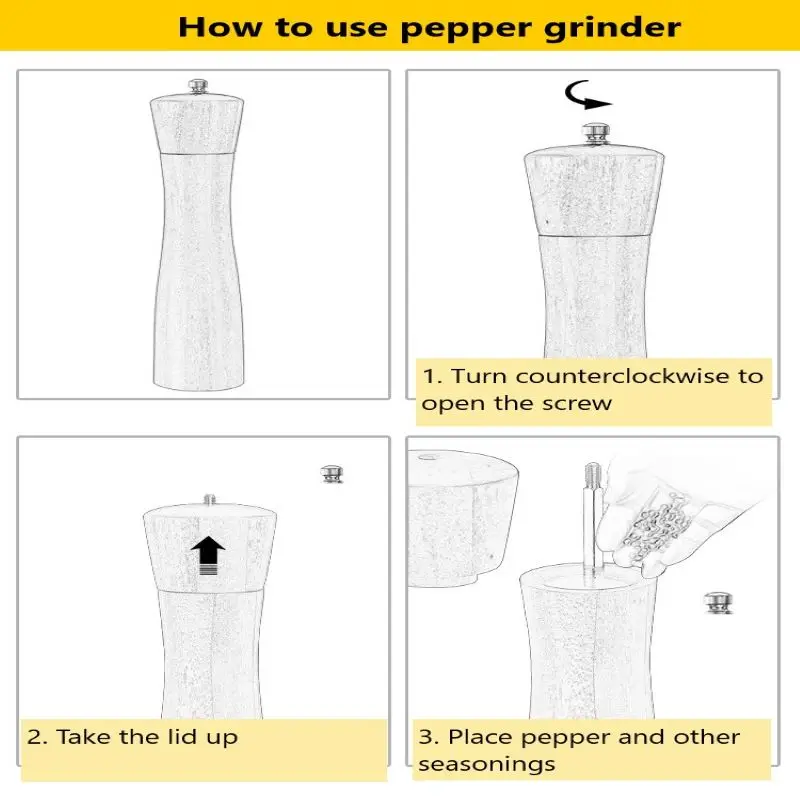 How to use pepper grinder

1. Turn counterclockwise to open the screw

2. Take the lid up

3. Place pepper and other seasonings