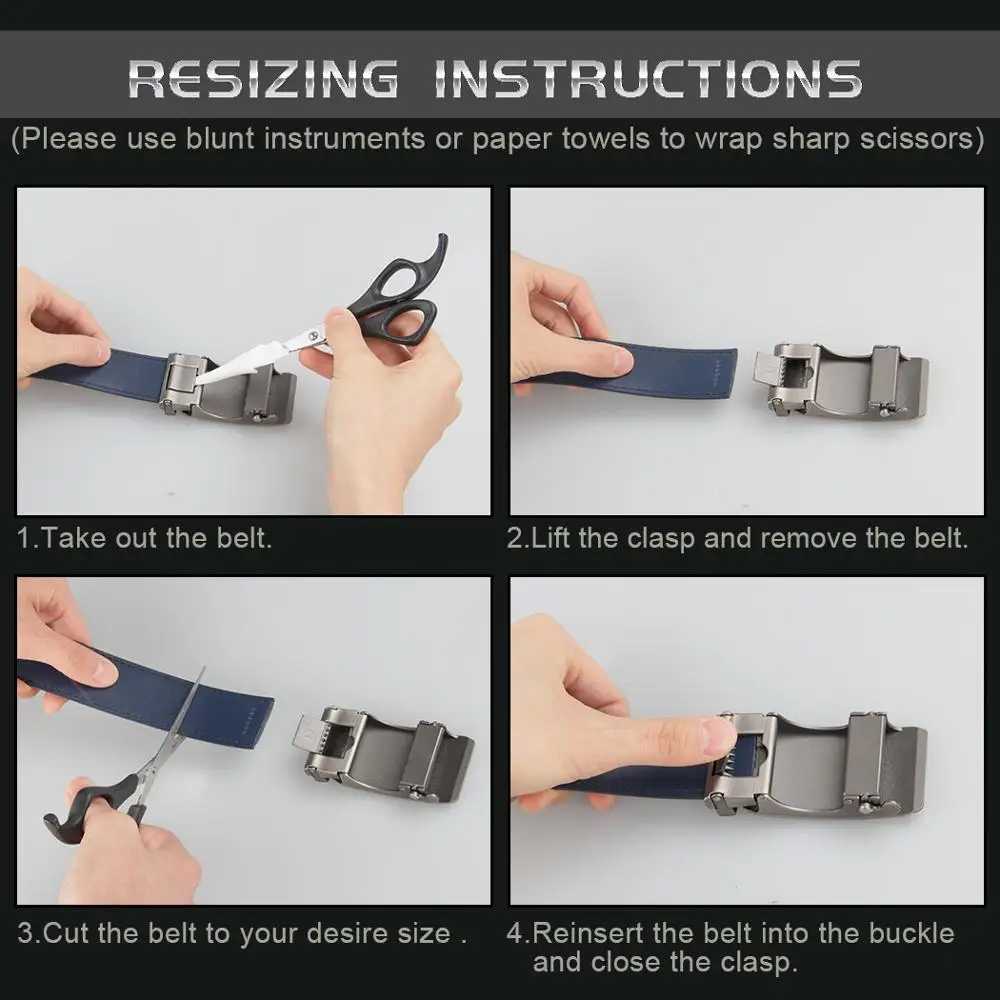 RESIZING INSTRUCTIONS

(Please use blunt instruments or paper towels to wrap sharp scissors)

1.Take out the belt.

2.Lift the clasp and remove the belt.

3.Cut the belt to your desire size .

4.Reinsert the belt into the buckle and close the clasp.