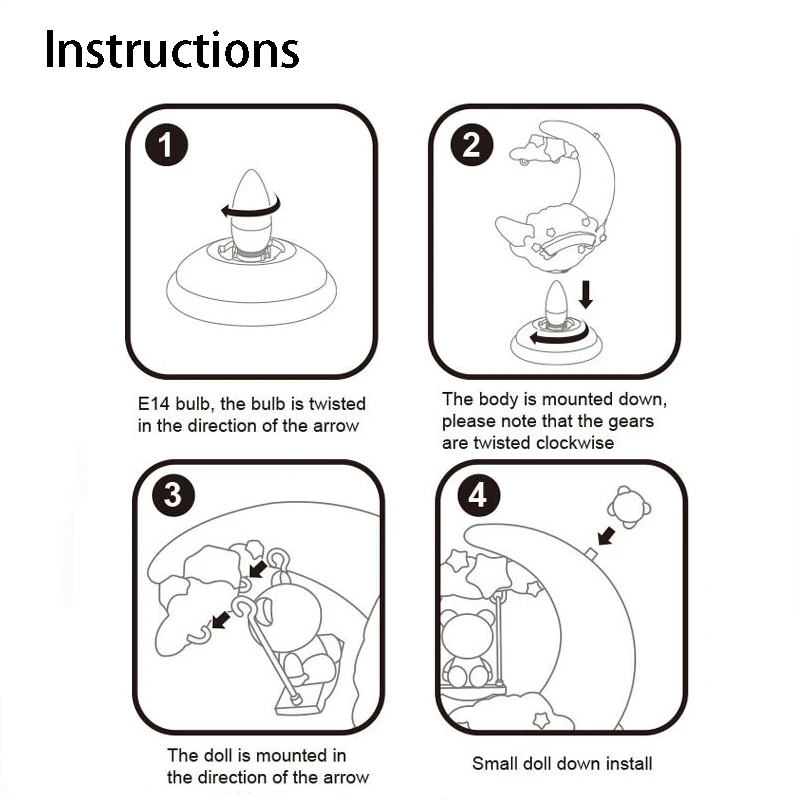 Instructions

1

E14 bulb, the bulb is twisted in the direction of the arrow

2

The body is mounted down, please note that the gears are twisted clockwise

3

The doll is mounted in the direction of the arrow

4

Small doll down install