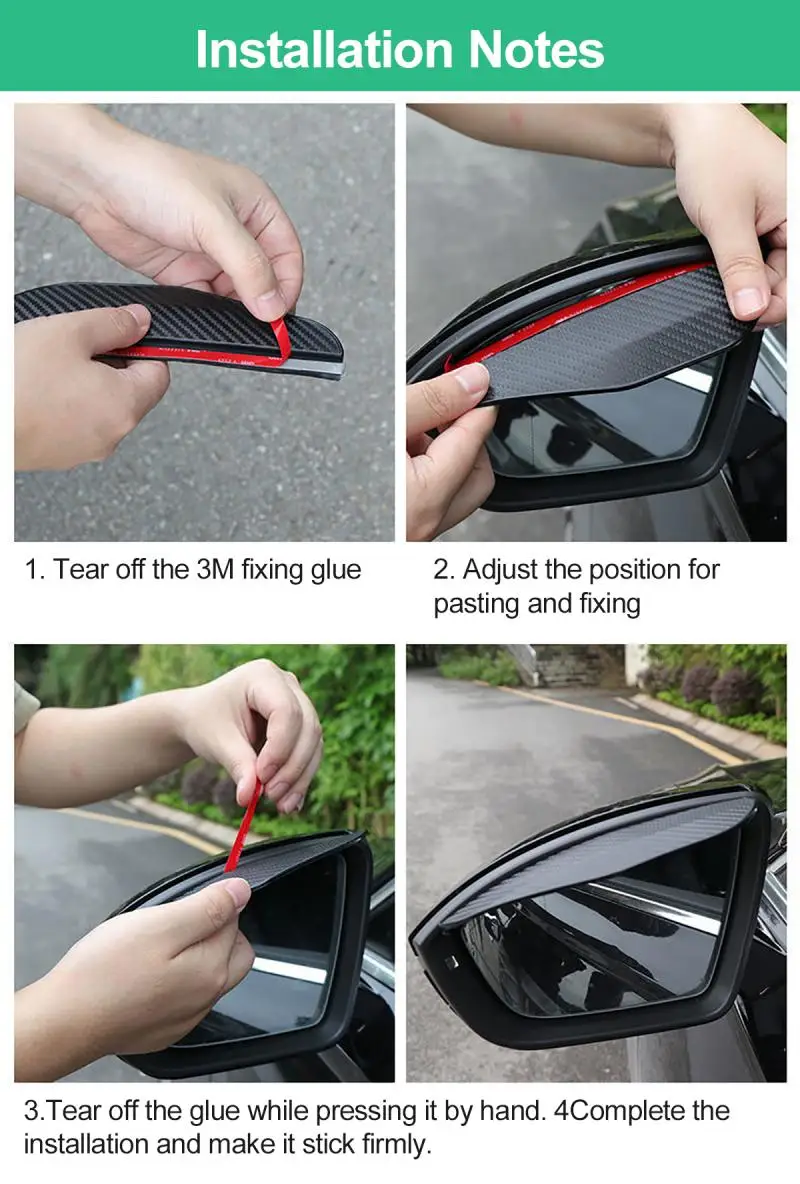 Installation Notes

1. Tear off the 3M fixing glue

2. Adjust the position for pasting and fixing

3.Tear off the glue while pressing it by hand. 4Complete the installation and make it stick firmly.