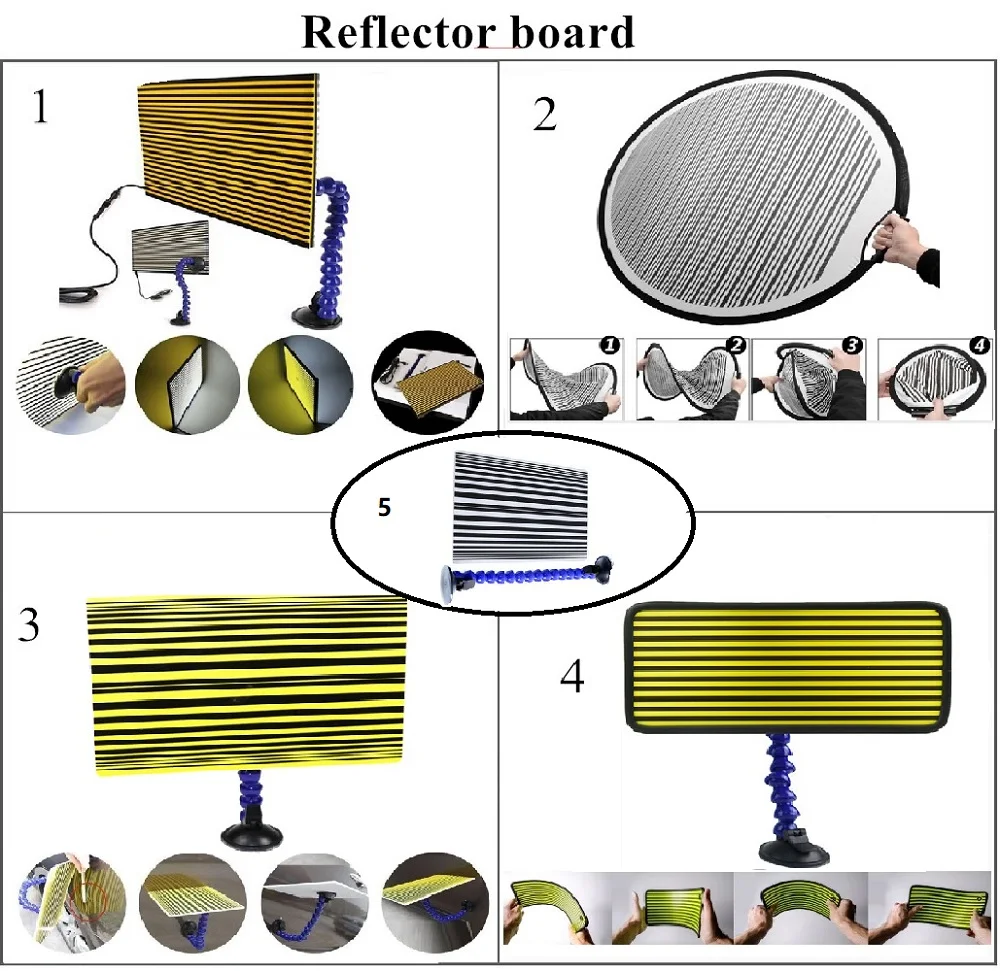 Reflector board

1

2

1 2 3 4

5

3

4