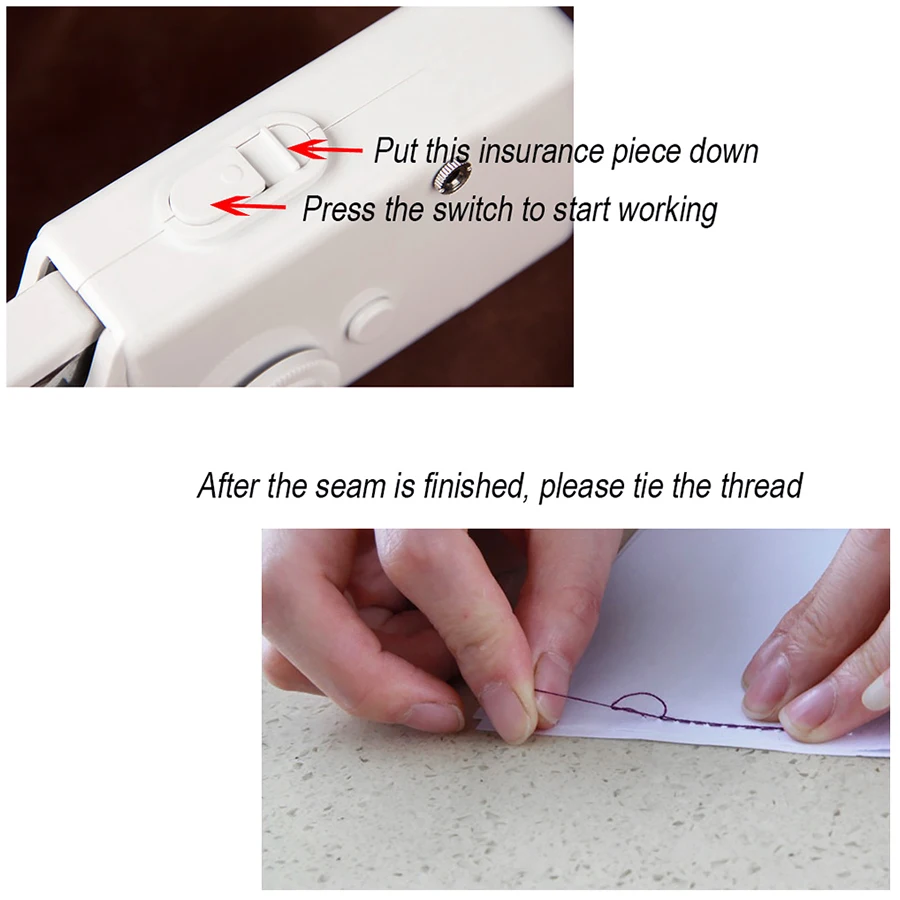 Put this insurance piece down

Press the switch to start working

After the seam is finished, please tie the thread