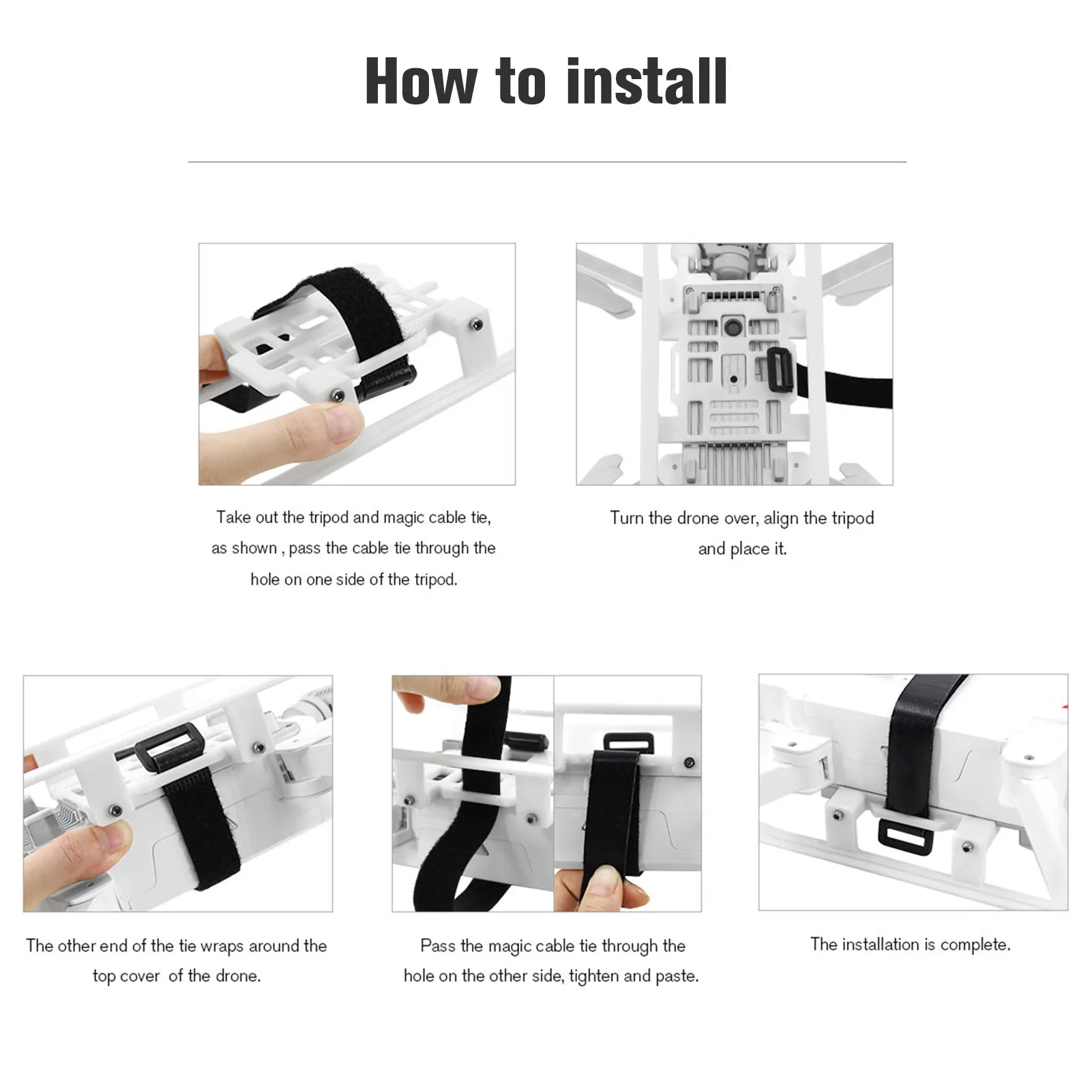 How to install

Take out the tripod and magic cable tie, as shown , pass the cable tie through the hole on one side of the tripod.

Turn the drone over, align the tripod and place it.

The other end of the tie wraps around the top cover of the drone.

Pass the magic cable tie through the hole on the other side, tighten and paste.

The installation is complete.