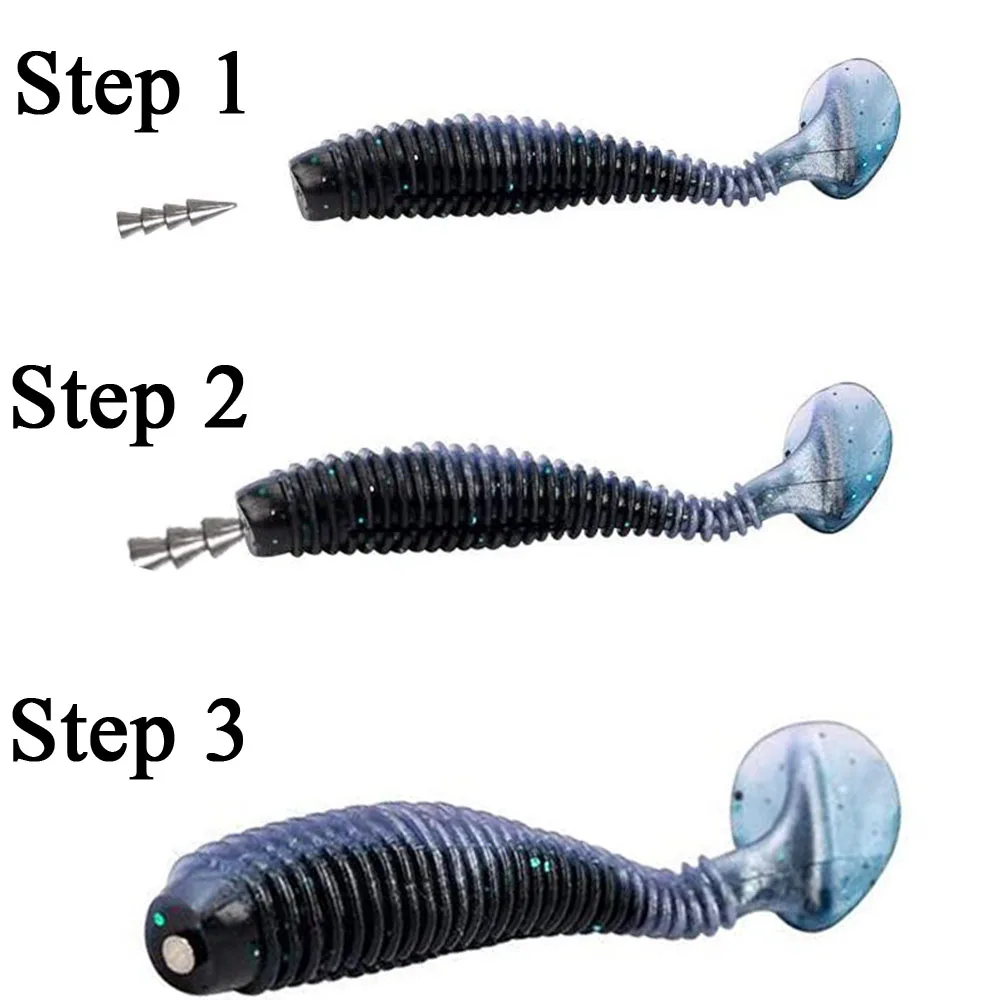 Step 1

Step 2

Step 3