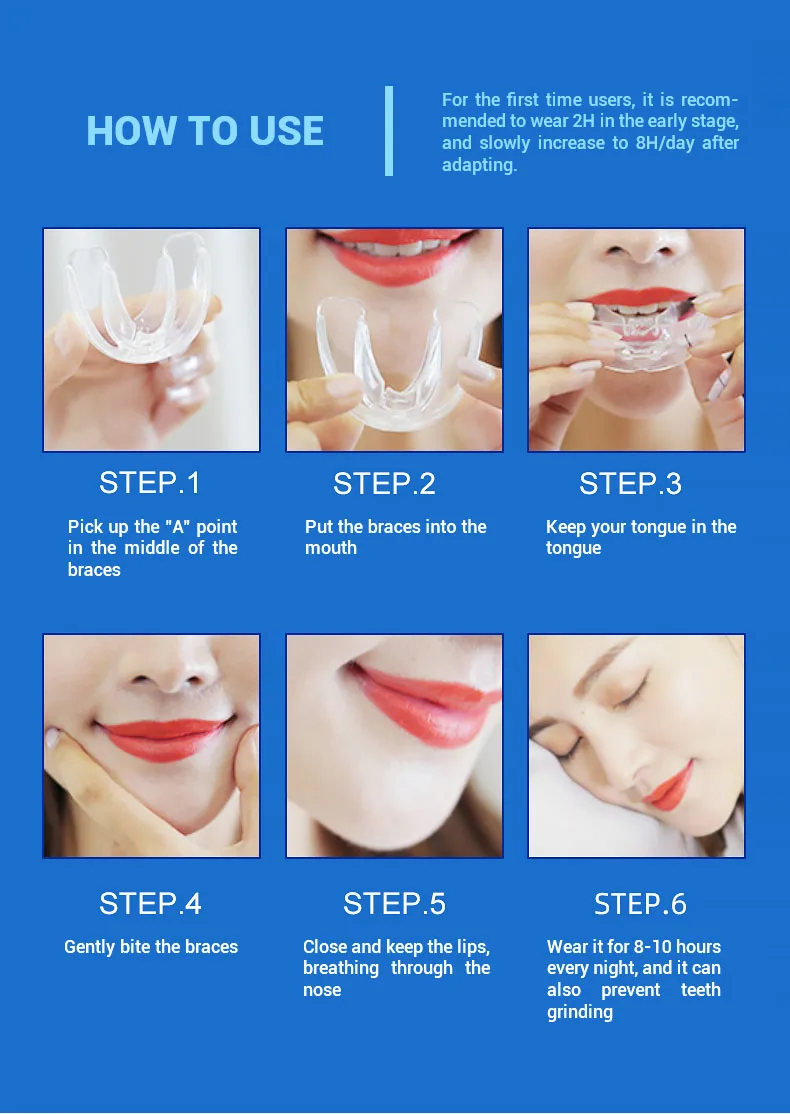 HOW TO USE

For the first time users, it is recommended to wear 2H in the early stage, and slowly increase to 8H/day after adapting.

STEP.1

Pick up the "A" point in the middle of the braces

STEP.2

Put the braces into the mouth

STEP.3

Keep your tongue in the tongue

STEP.4

Gently bite the braces

STEP.5

Close and keep the lips, breathing through the nose

STEP.6

Wear it for 8-10 hours every night, and it can also prevent teeth grinding