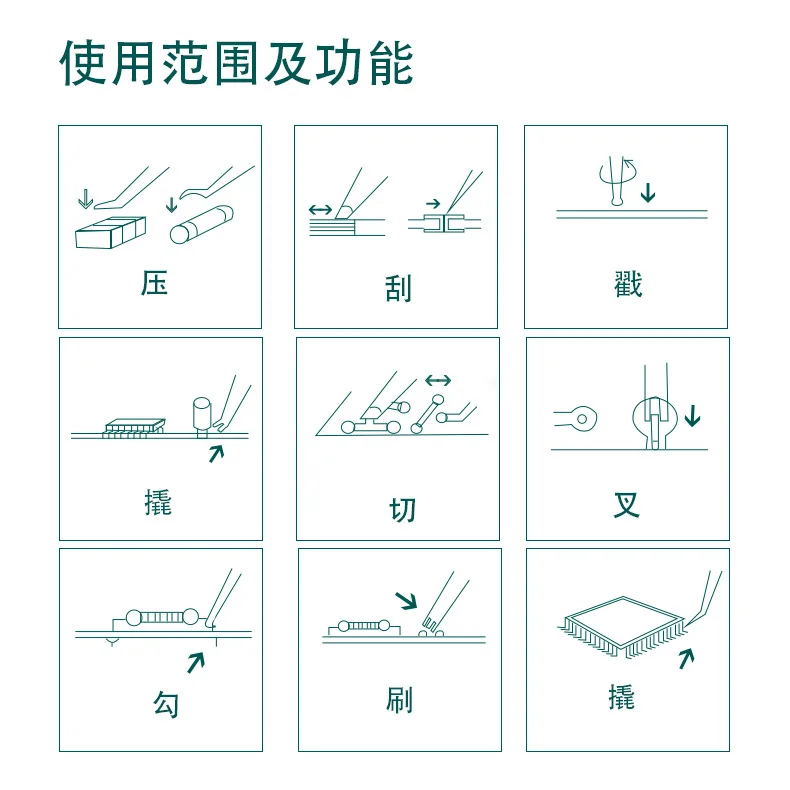 使用范围及功能

压

刮

戳

撬

切

叉

勾

刷

撬