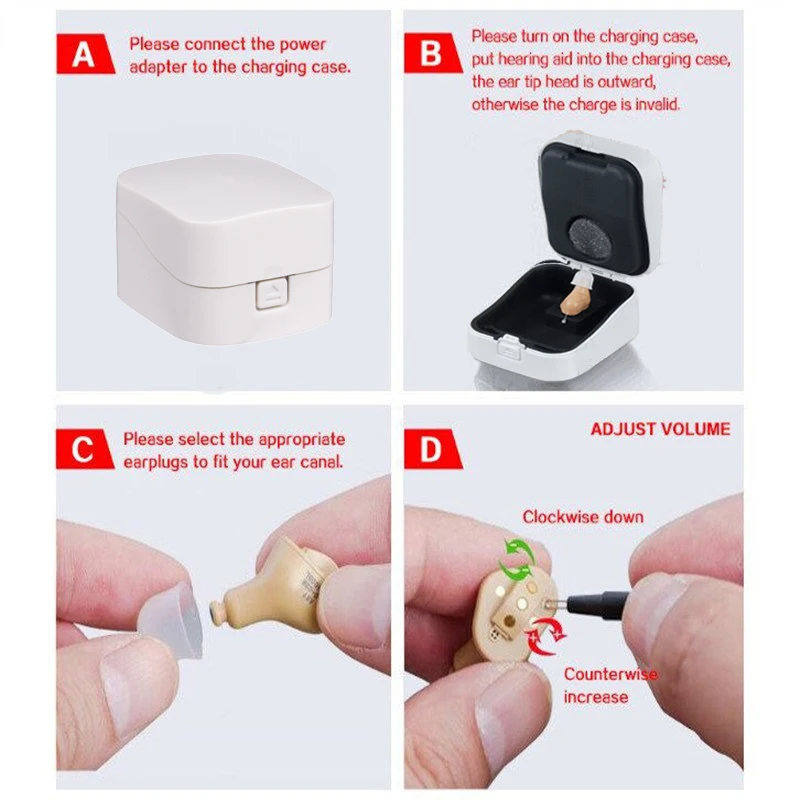 A
Please connect the power adapter to the charging case.

B
Please turn on the charging case, put hearing aid into the charging case, the ear tip head is outward, otherwise the charge is invalid.

C
Please select the appropriate earplugs to fit your ear canal.

D
ADJUST VOLUME

Clockwise down

Counterwise increase