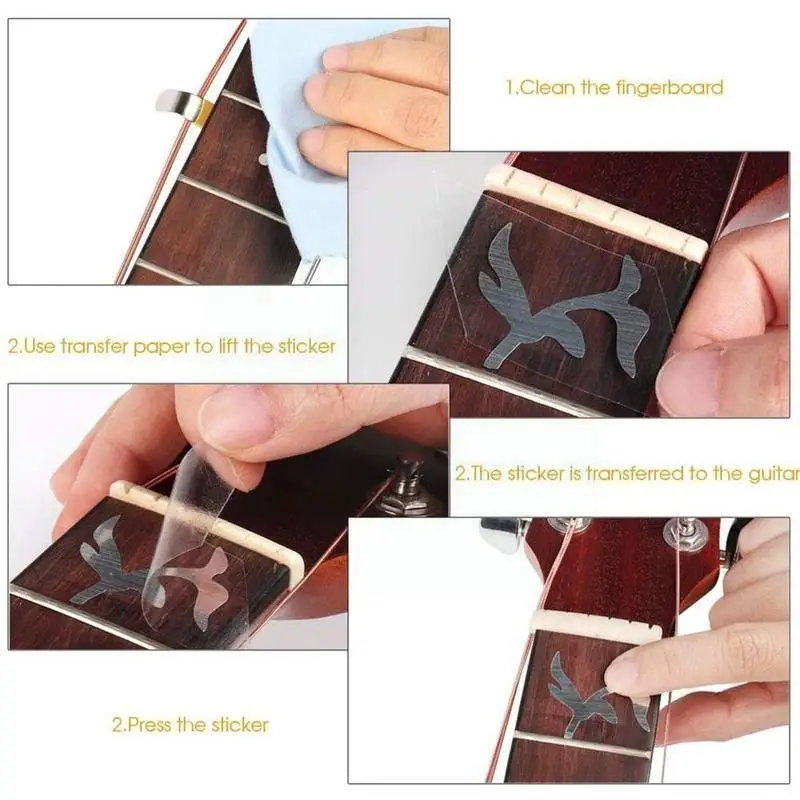 1.Clean the fingerboard

2.Use transfer paper to lift the sticker

2.The sticker is transferred to the guitar

2.Press the sticker