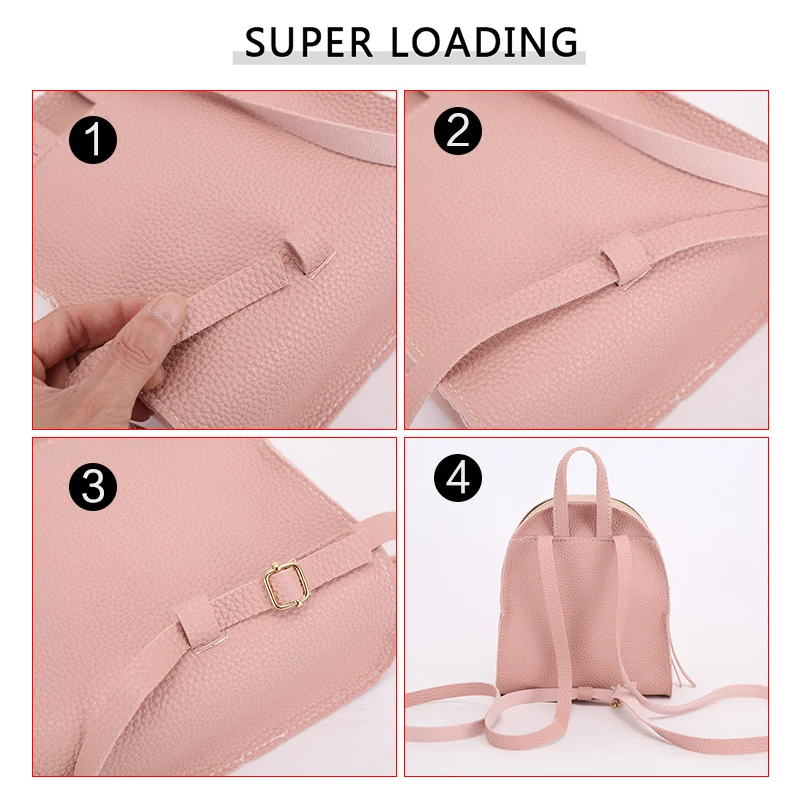 SUPER LOADING

1

2

3

4