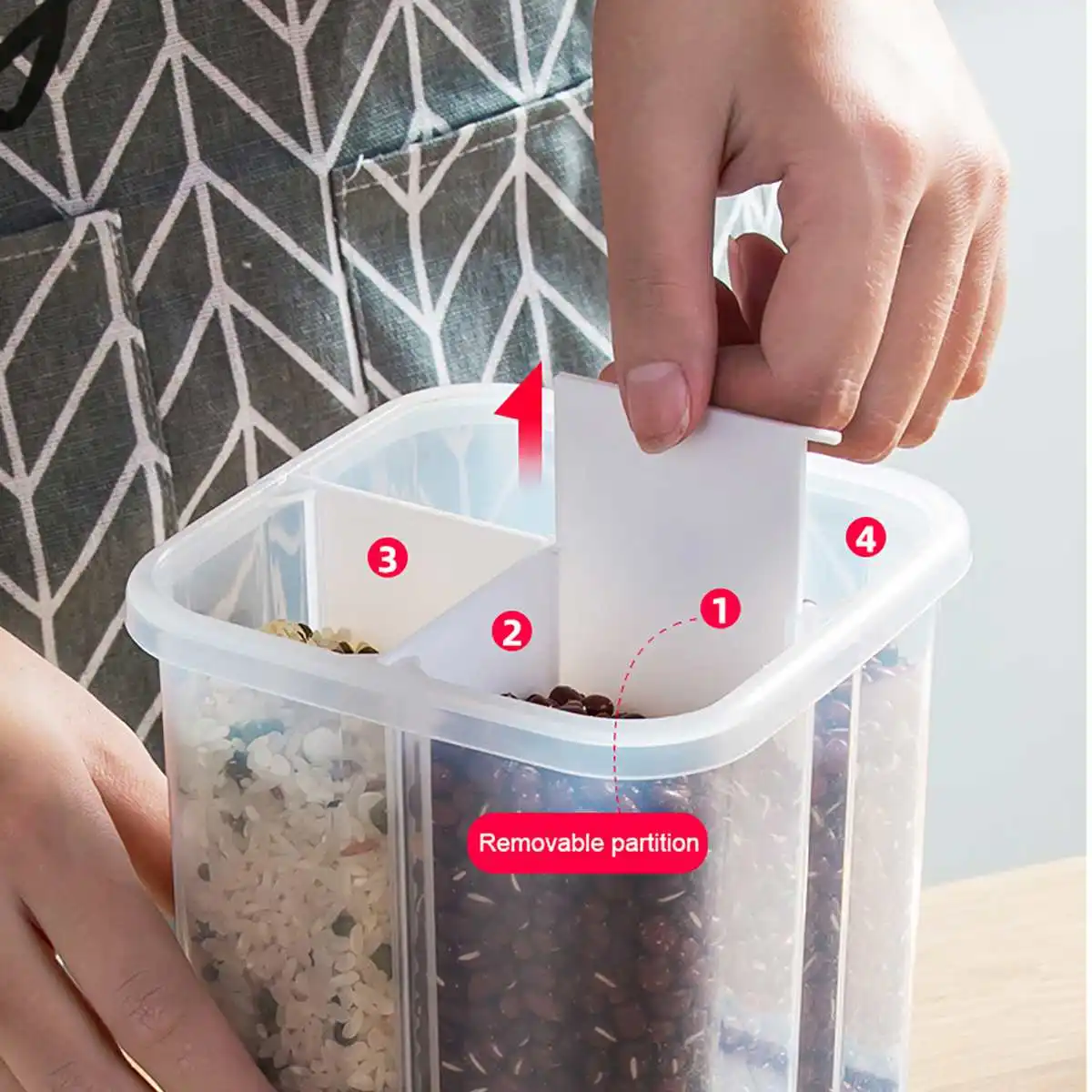 3
4
2
1
Removable partition