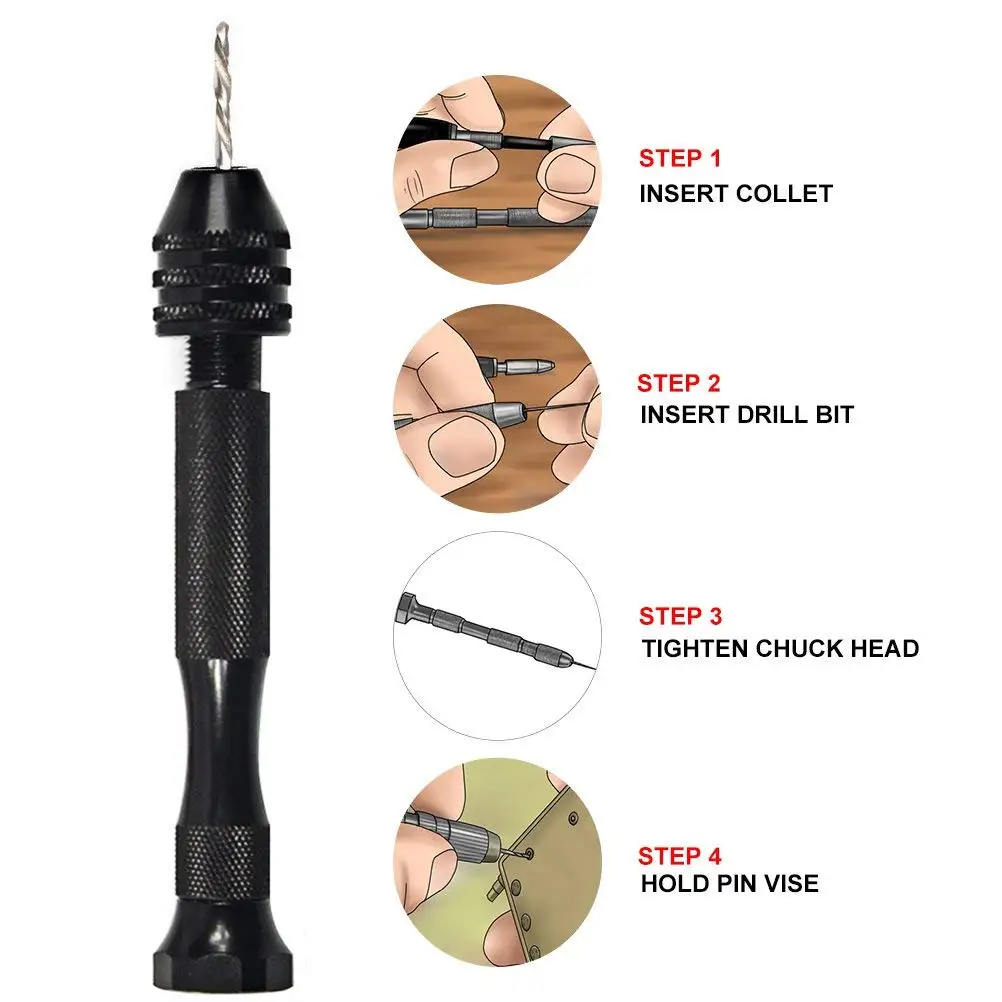 STEP 1
INSERT COLLET

STEP 2
INSERT DRILL BIT

STEP 3
TIGHTEN CHUCK HEAD

STEP 4
HOLD PIN VISE