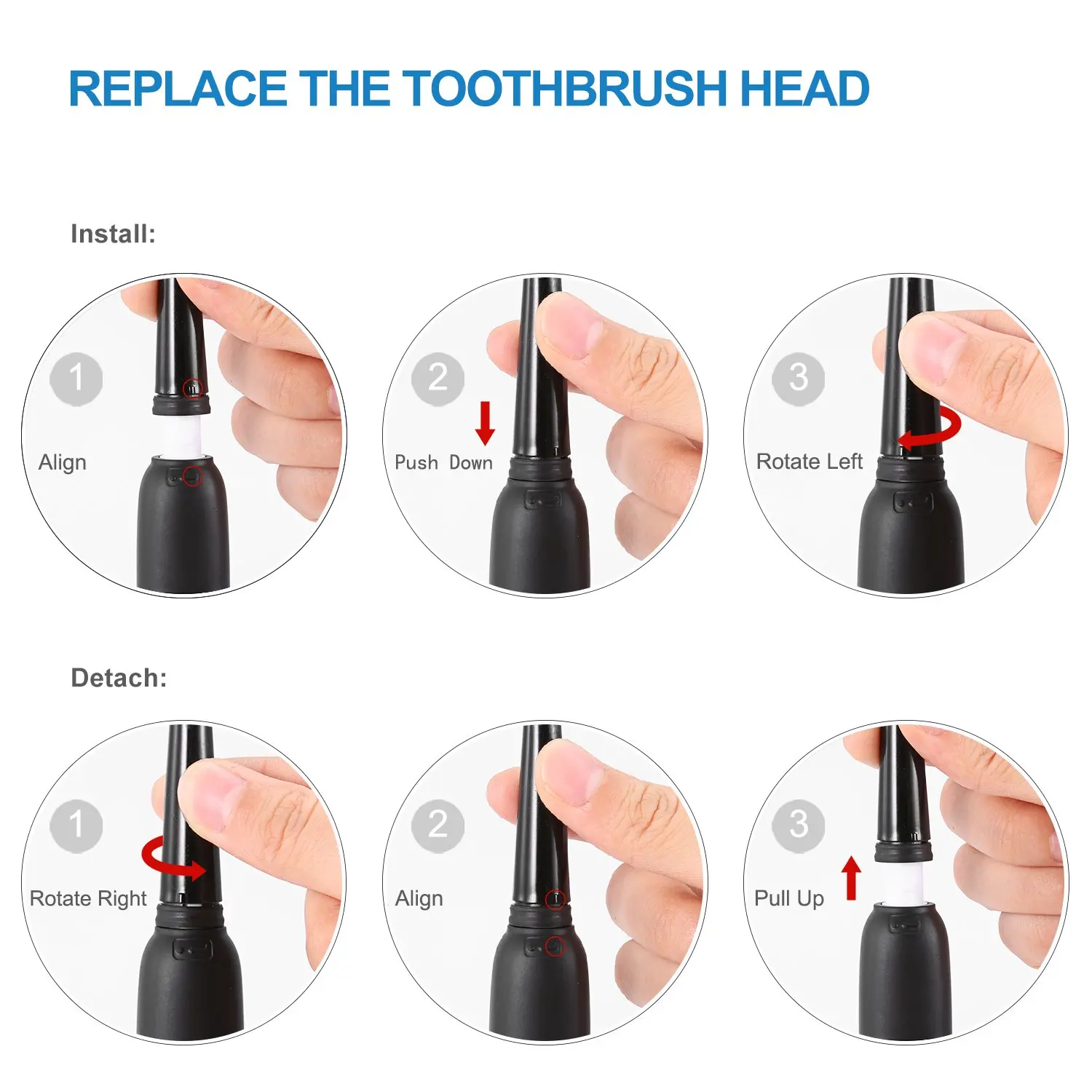 REPLACE THE TOOTHBRUSH HEAD

Install:

1
Align

2
Push Down

3
Rotate Left

Detach:

1
Rotate Right

2
Align

3
Pull Up