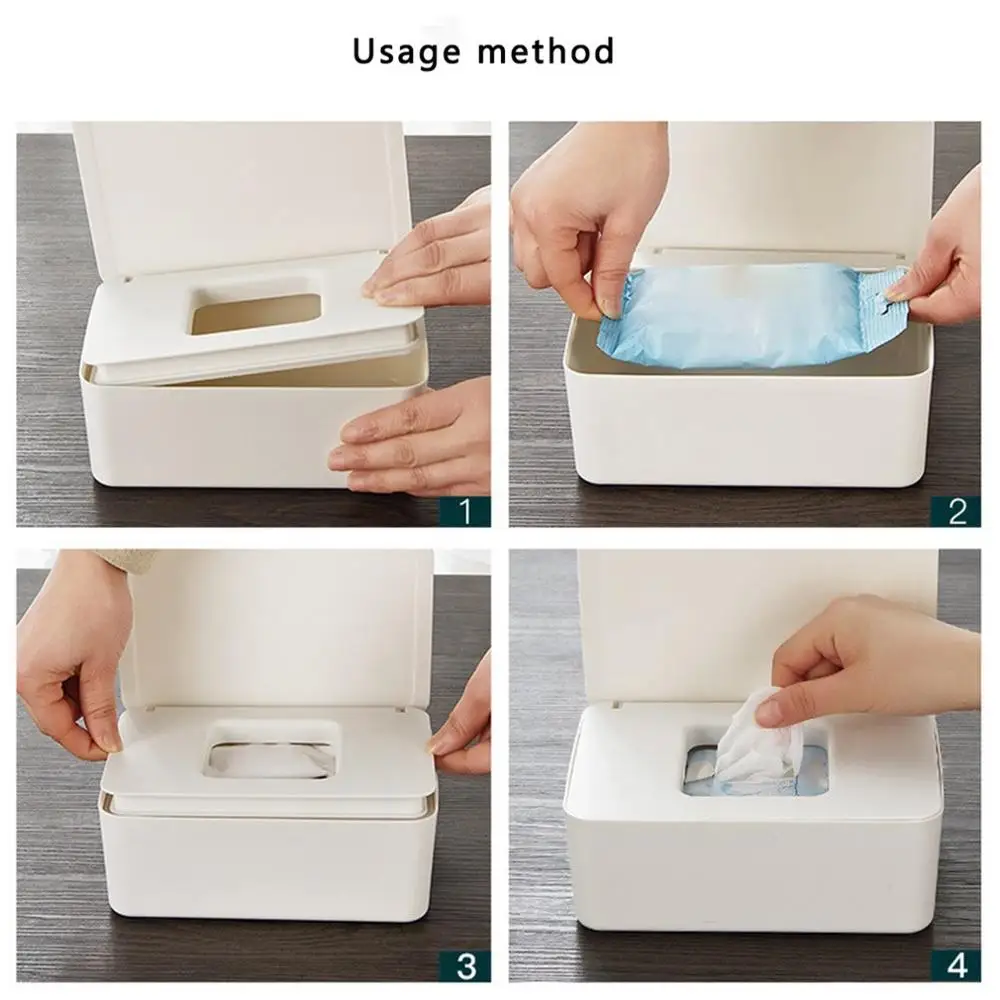 Usage method

1

2

3

4