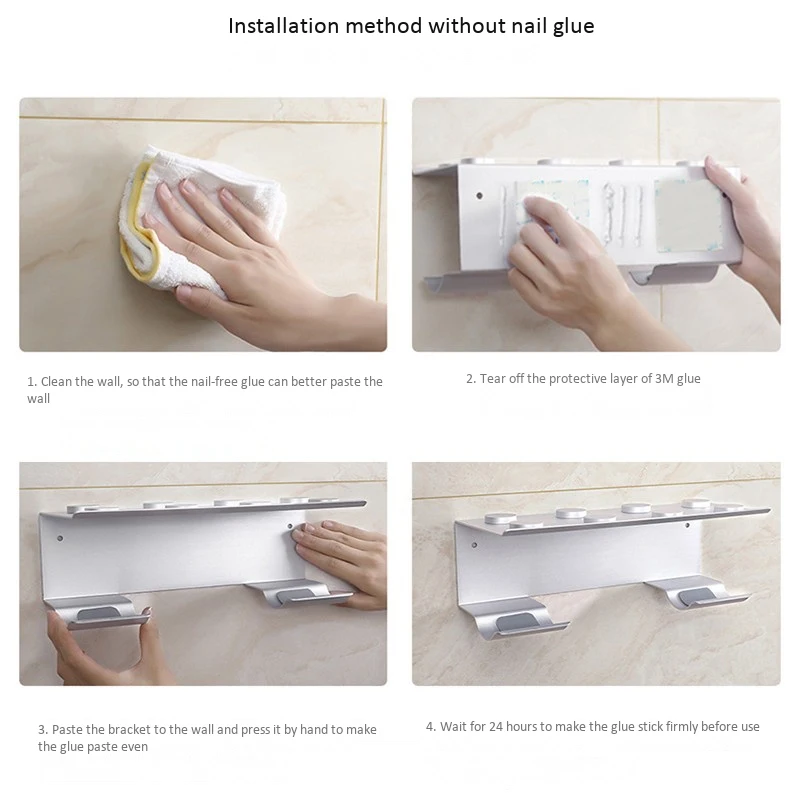 Installation method without nail glue

1. Clean the wall, so that the nail-free glue can better paste the wall

2. Tear off the protective layer of 3M glue

3. Paste the bracket to the wall and press it by hand to make the glue paste even

4. Wait for 24 hours to make the glue stick firmly before use