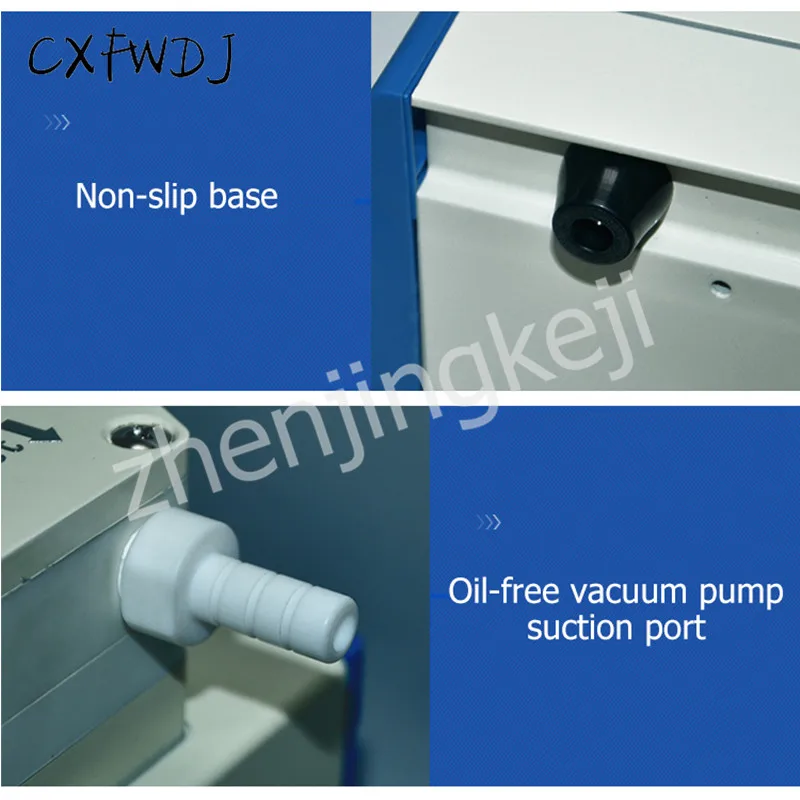 CXFWDJ

Non-slip base

zhenjingkeji

Oil-free vacuum pump suction port