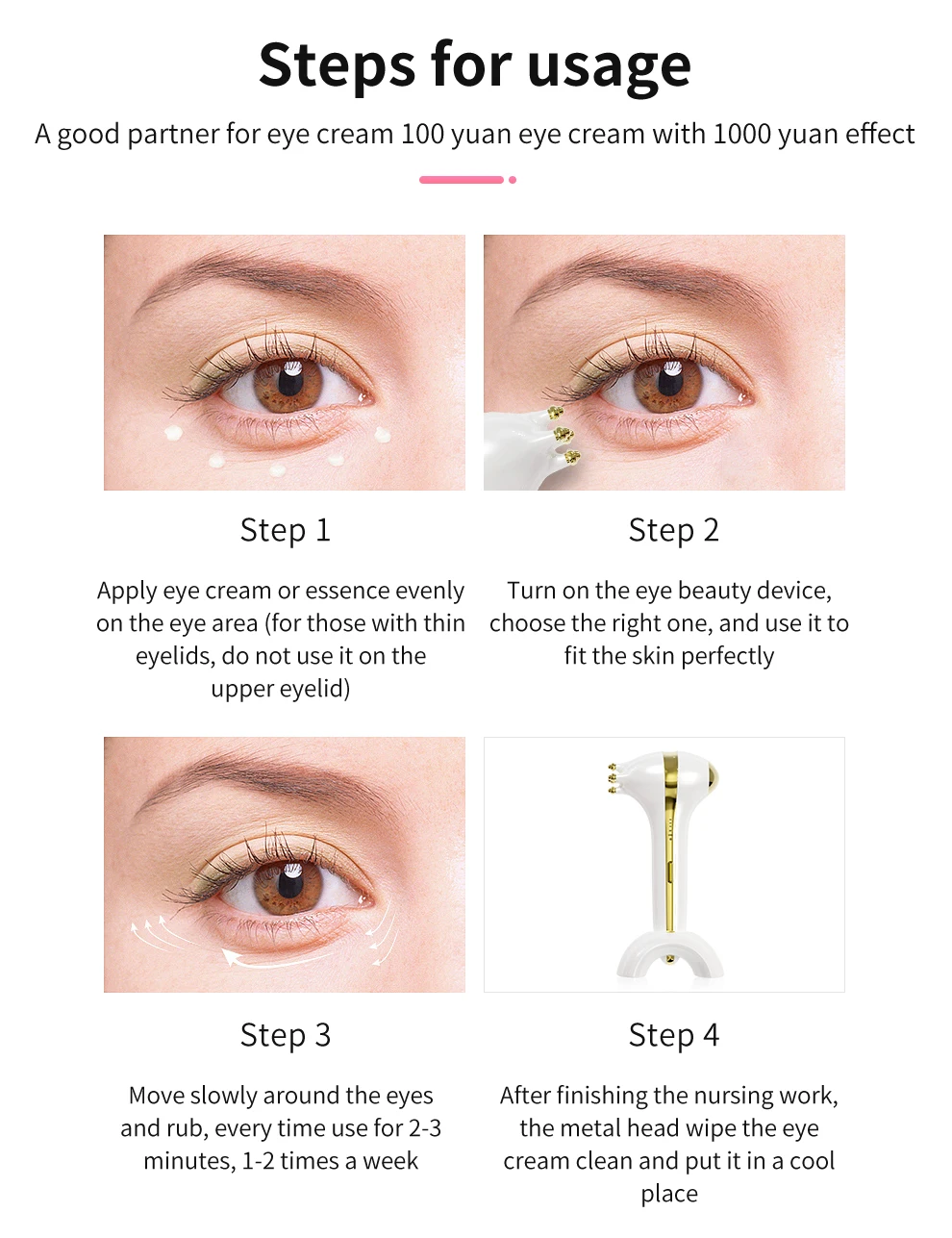 Steps for usage

A good partner for eye cream 100 yuan eye cream with 1000 yuan effect

Step 1

Apply eye cream or essence evenly on the eye area (for those with thin eyelids, do not use it on the upper eyelid)

Step 2

Turn on the eye beauty device, choose the right one, and use it to fit the skin perfectly

Step 3

Move slowly around the eyes and rub, every time use for 2-3 minutes, 1-2 times a week

Step 4

After finishing the nursing work, the metal head wipe the eye cream clean and put it in a cool place