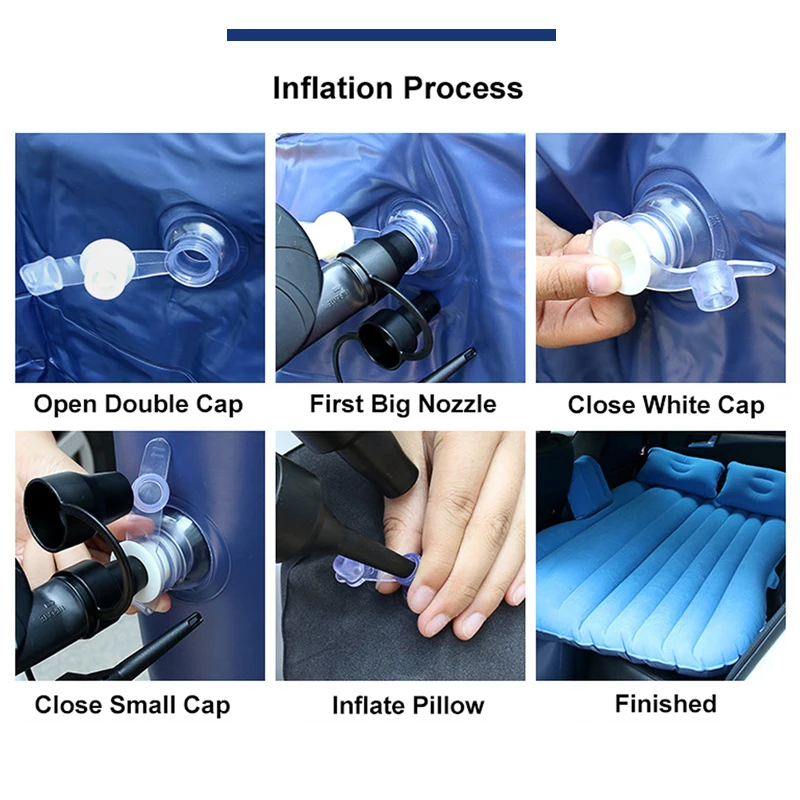 Inflation Process

Open Double Cap

First Big Nozzle

Close White Cap

Close Small Cap

Inflate Pillow

Finished