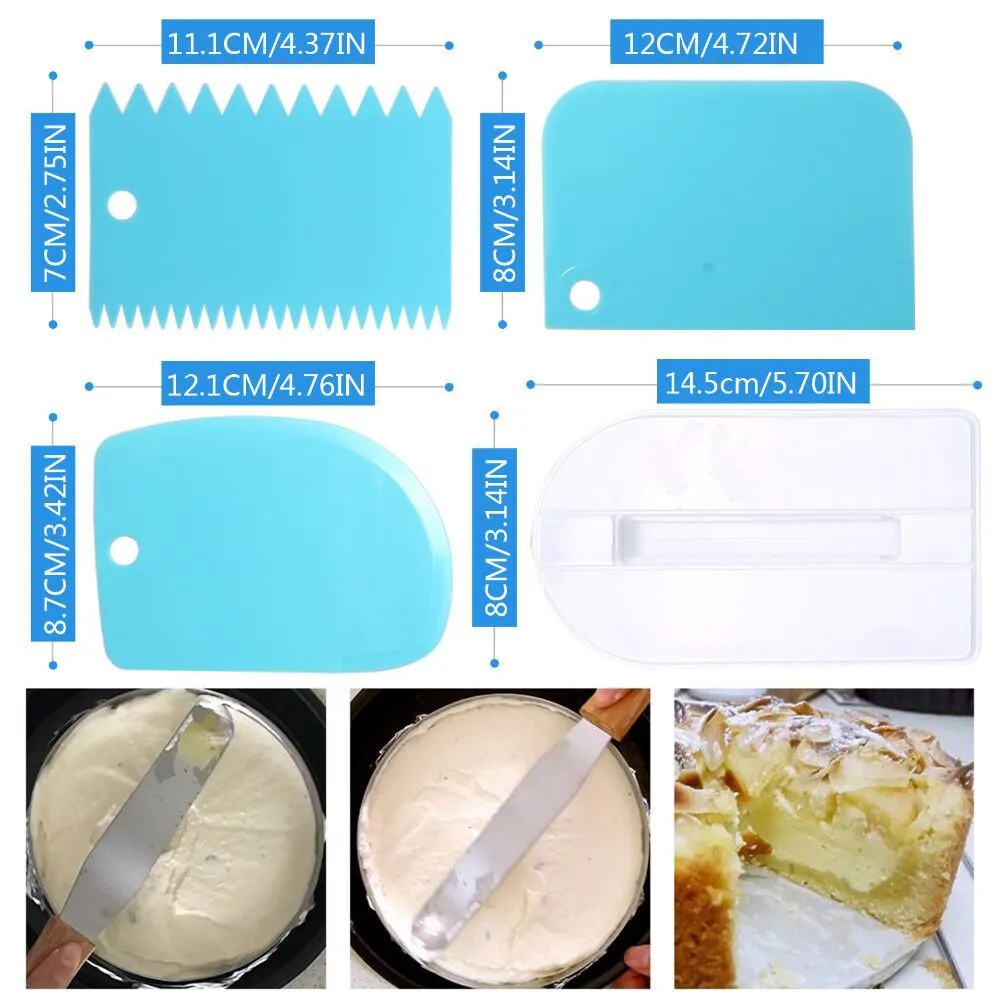 11.1CM/4.37IN

7CM/2.75IN

12CM/4.72IN

8CM/3.14IN

12.1CM/4.76IN

8.7CM/3.42IN

14.5cm/5.70IN

8CM/3.14IN