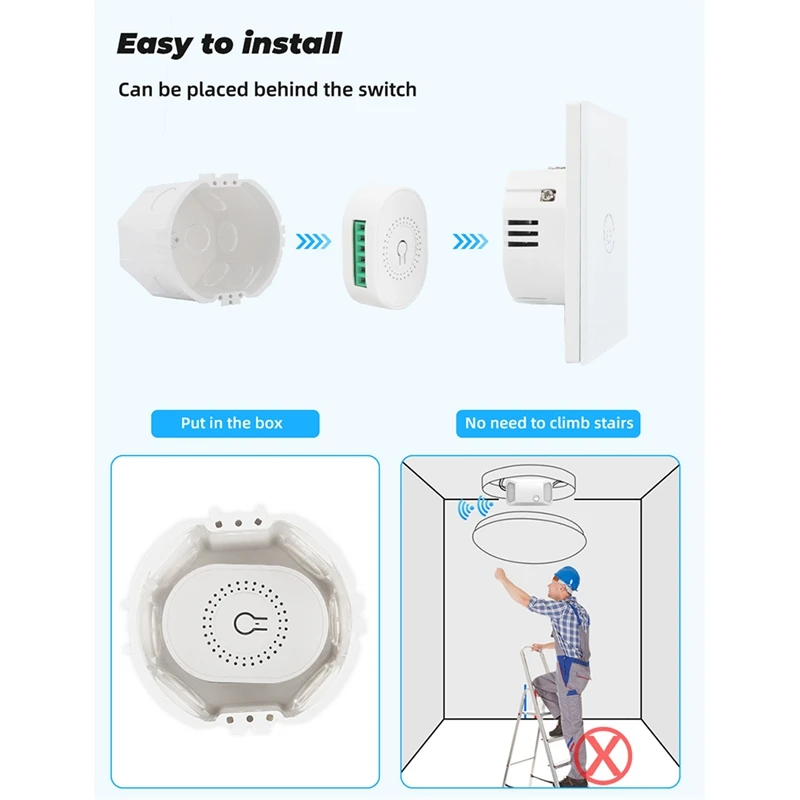 Easy to install

Can be placed behind the switch

Put in the box

No need to climb stairs