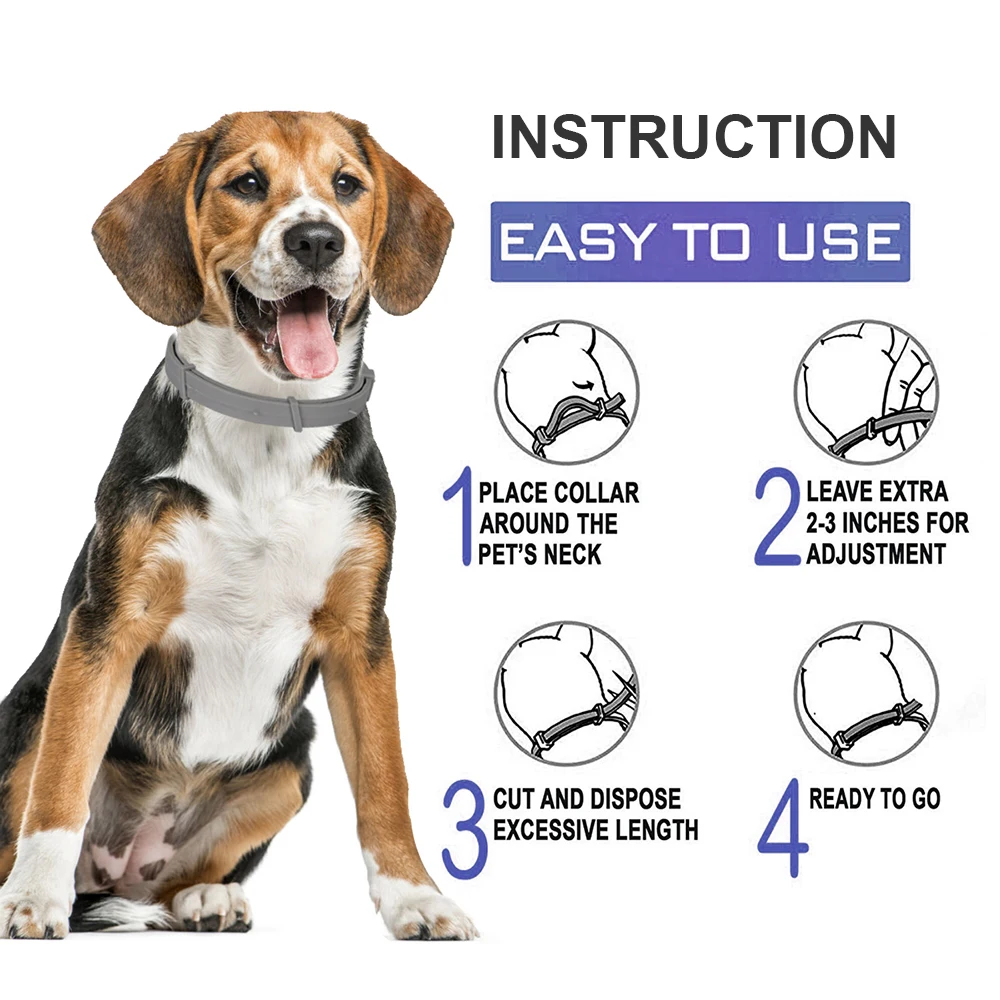 INSTRUCTION

EASY TO USE

1 PLACE COLLAR AROUND THE PET'S NECK

2 LEAVE EXTRA 2-3 INCHES FOR ADJUSTMENT

3 CUT AND DISPOSE EXCESSIVE LENGTH

4 READY TO GO