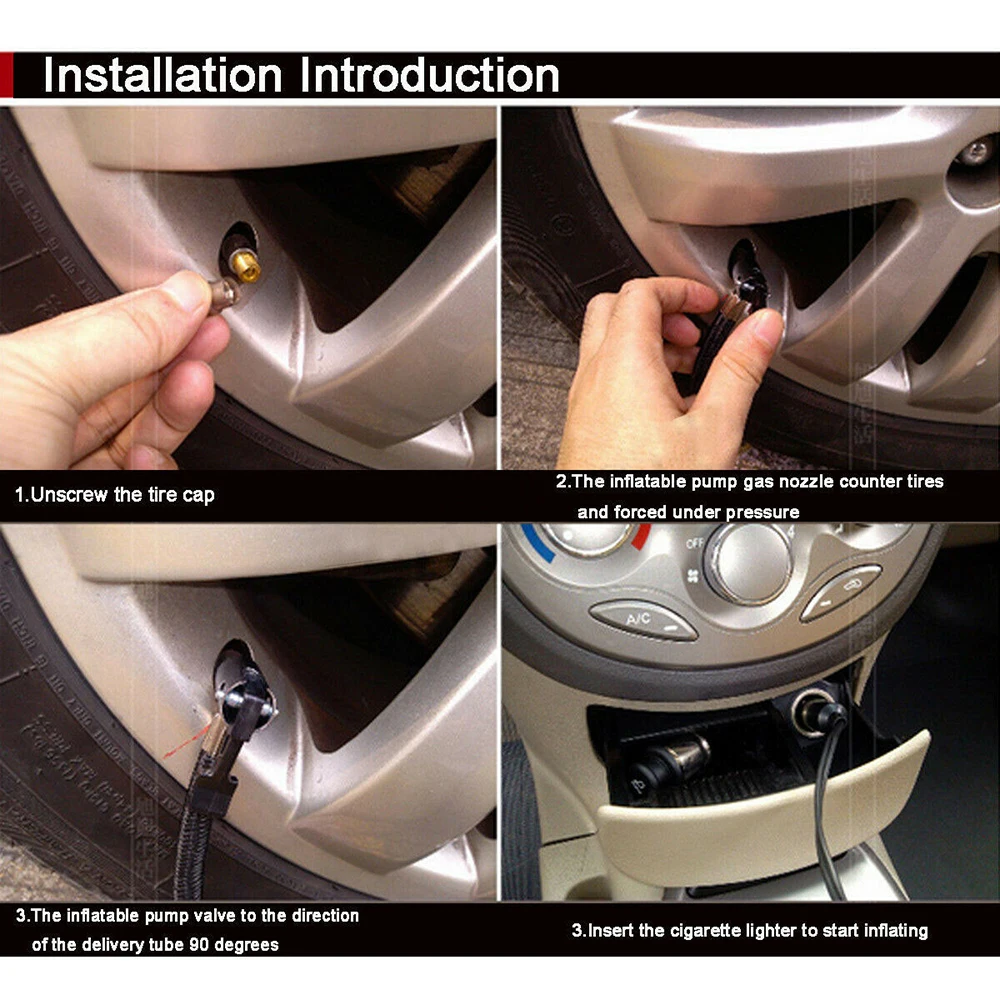 Installation Introduction

1.Unscrew the tire cap

2.The inflatable pump gas nozzle counter tires and forced under pressure

OFF

A/C

3.The inflatable pump valve to the direction of the delivery tube 90 degrees

3.Insert the cigarette lighter to start inflating