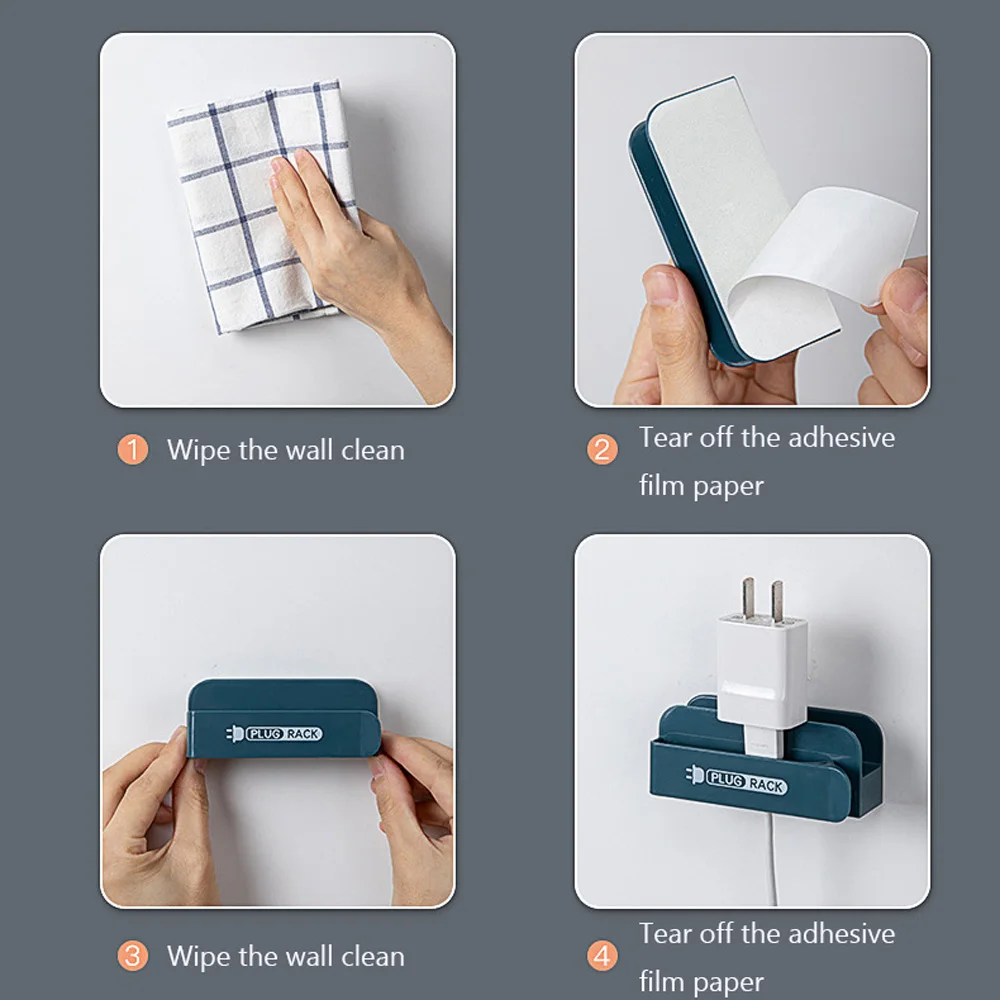 1 Wipe the wall clean

2 Tear off the adhesive film paper

PLUG RACK

3 Wipe the wall clean

PLUG RACK

4 Tear off the adhesive film paper