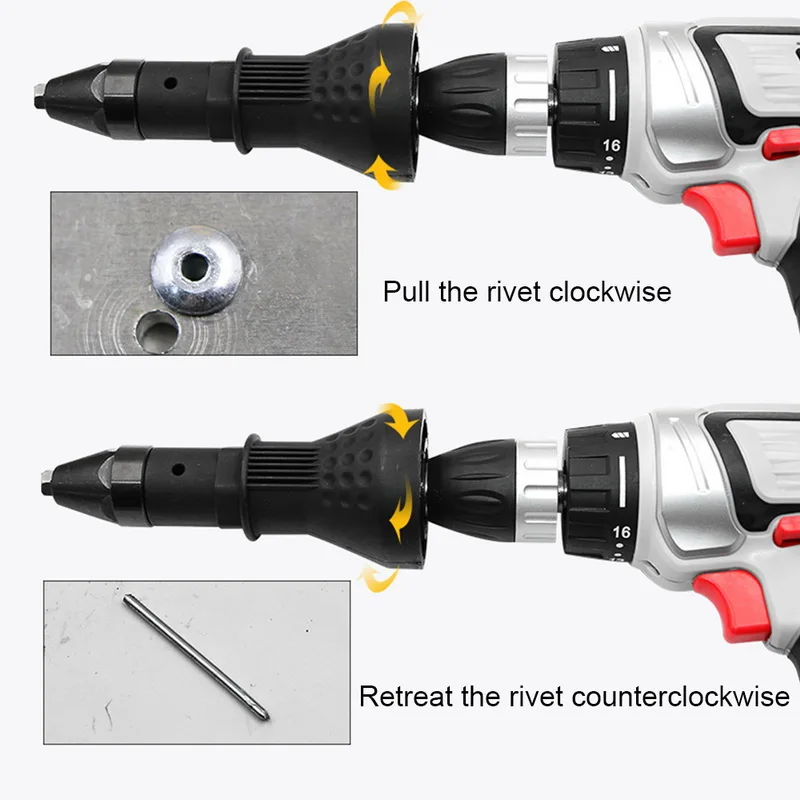 16

Pull the rivet clockwise

16

Retreat the rivet counterclockwise