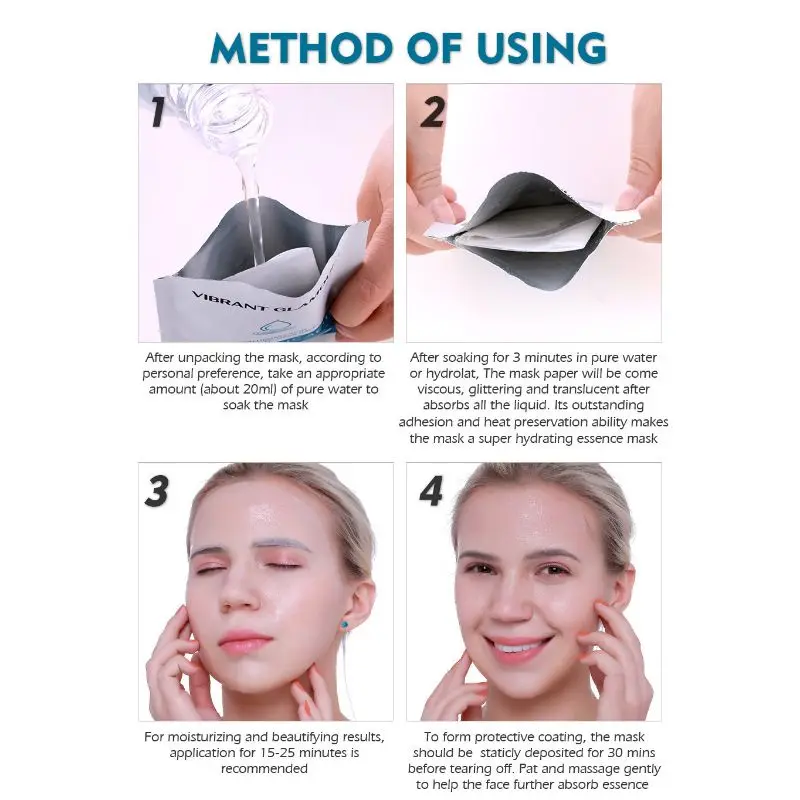 METHOD OF USING

1

VIBRANT GLAMOUR

After unpacking the mask, according to personal preference, take an appropriate amount (about 20ml) of pure water to soak the mask

2

After soaking for 3 minutes in pure water or hydrolat, The mask paper will be come viscous, glittering and translucent after absorbs all the liquid. Its outstanding adhesion and heat preservation ability makes the mask a super hydrating essence mask

3

For moisturizing and beautifying results, application for 15-25 minutes is recommended

4

To form protective coating, the mask should be staticly deposited for 30 mins before tearing off. Pat and massage gently to help the face further absorb essence