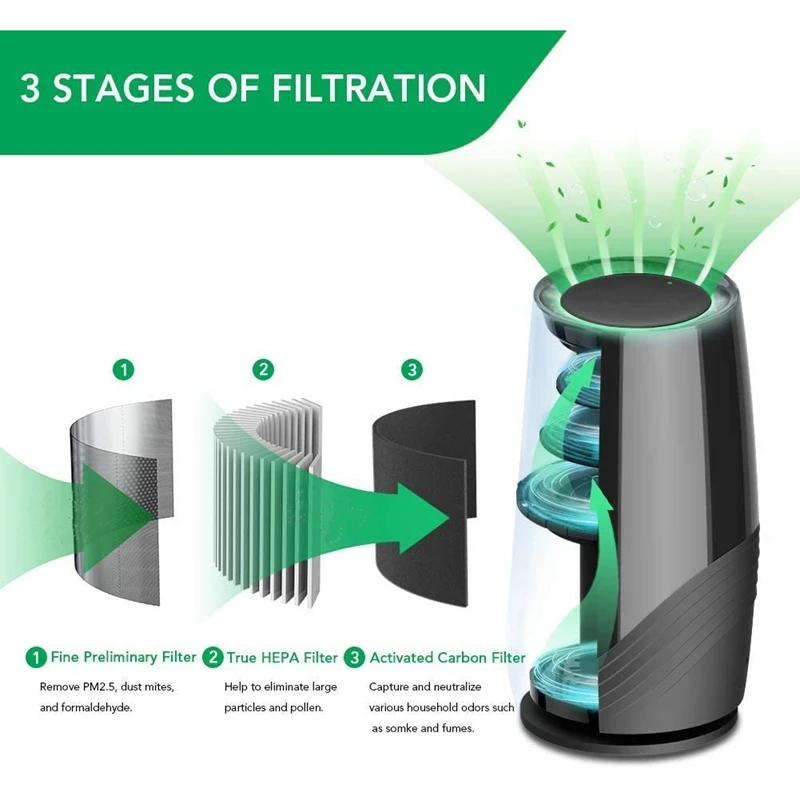 3 STAGES OF FILTRATION

1

2

3

1 Fine Preliminary Filter

Remove PM2.5, dust mites, and formaldehyde.

2 True HEPA Filter

Help to eliminate large particles and pollen.

3 Activated Carbon Filter

Capture and neutralize various household odors such as somke and fumes.