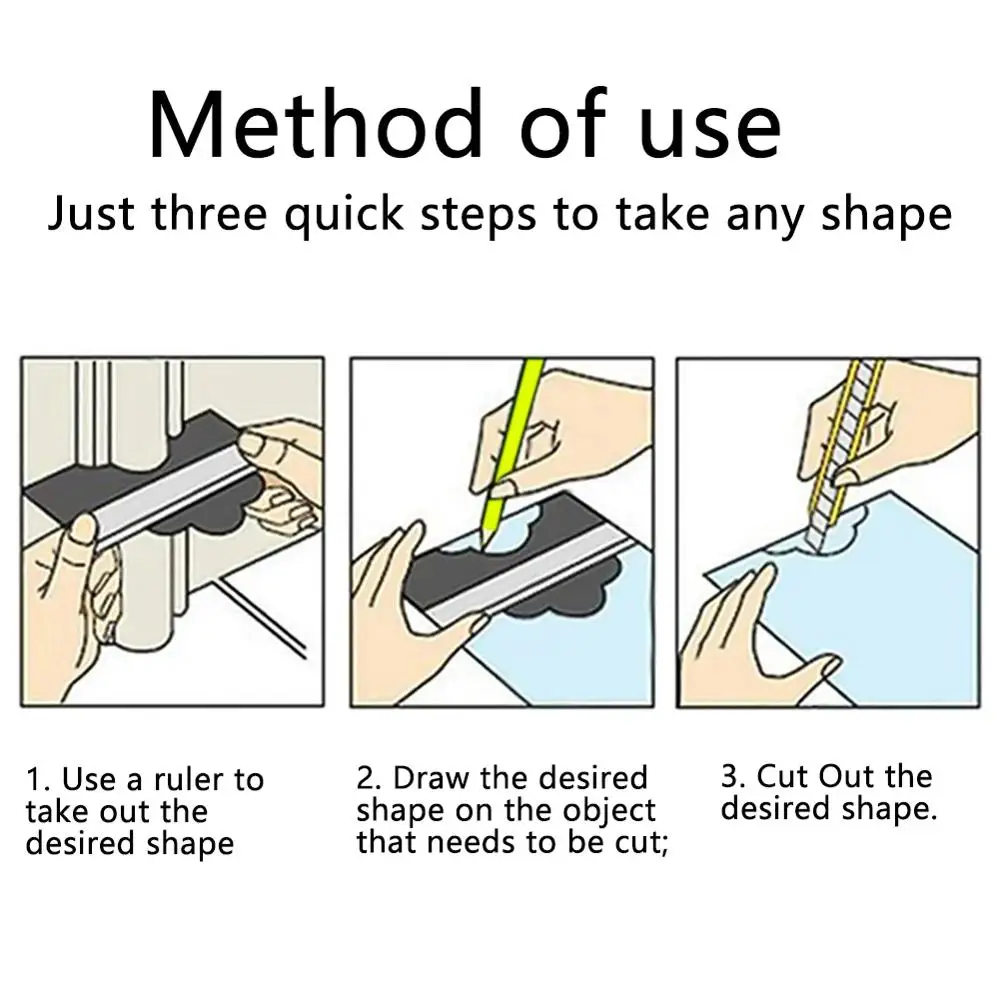 Method of use

Just three quick steps to take any shape

1. Use a ruler to take out the desired shape

2. Draw the desired shape on the object that needs to be cut;

3. Cut Out the desired shape.