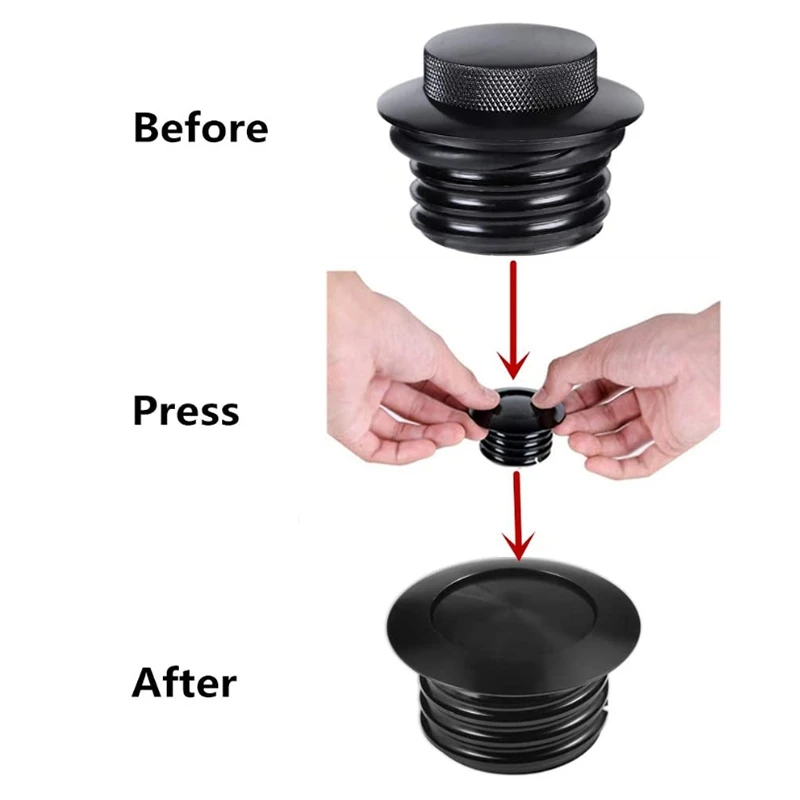 Before

Press

After