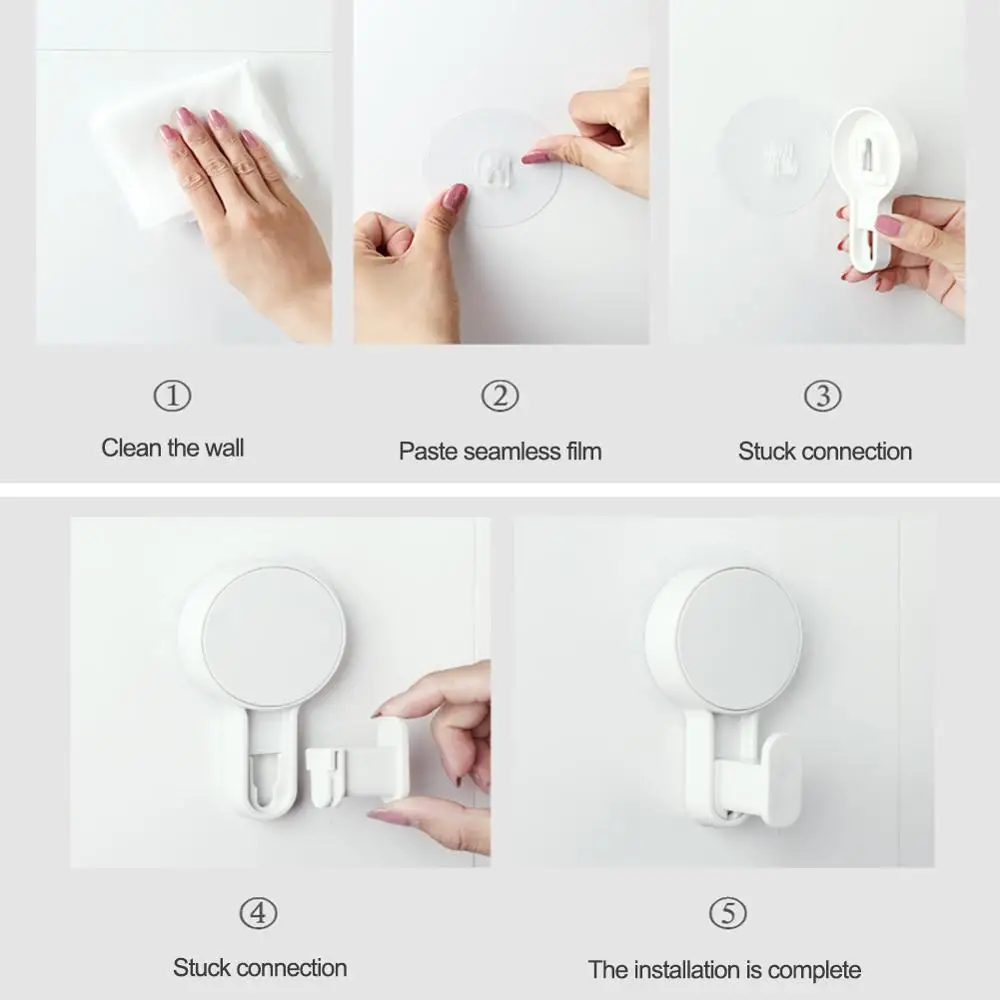 ①
Clean the wall

②
Paste seamless film

③
Stuck connection

④
Stuck connection

⑤
The installation is complete