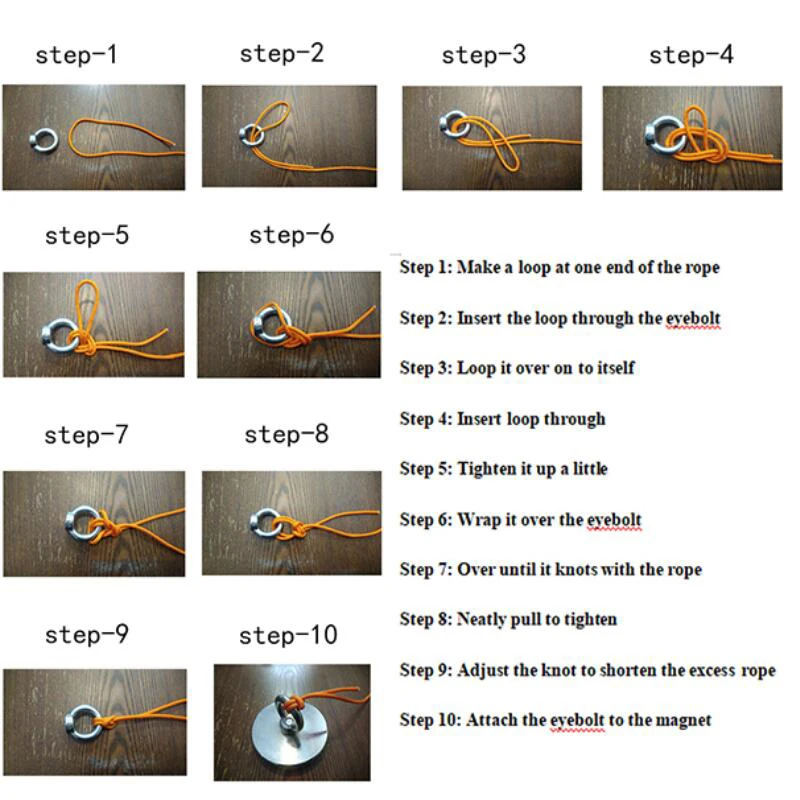 step-1

step-2

step-3

step-4

step-5

step-6

step-7

step-8

step-9

step-10

Step 1: Make a loop at one end of the rope

Step 2: Insert the loop through the eyebolt

Step 3: Loop it over on to itself

Step 4: Insert loop through

Step 5: Tighten it up a little

Step 6: Wrap it over the eyebolt

Step 7: Over until it knots with the rope

Step 8: Neatly pull to tighten

Step 9: Adjust the knot to shorten the excess rope

Step 10: Attach the eyebolt to the magnet