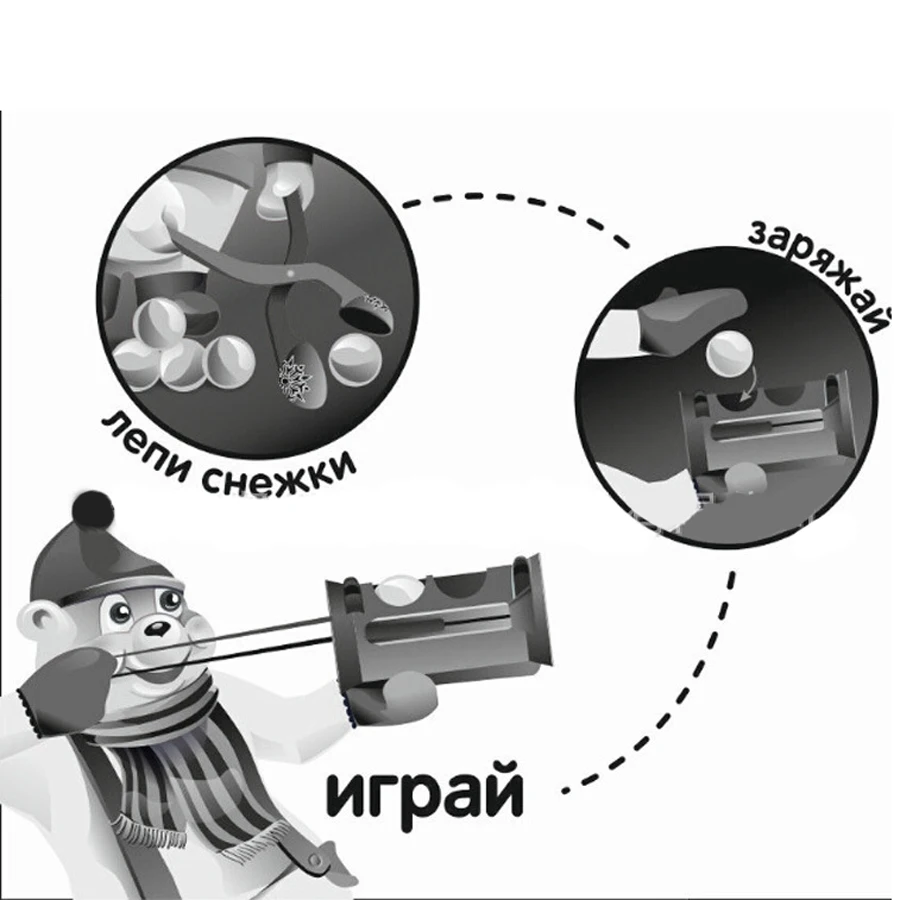 лепи снежки

заряжай

играй